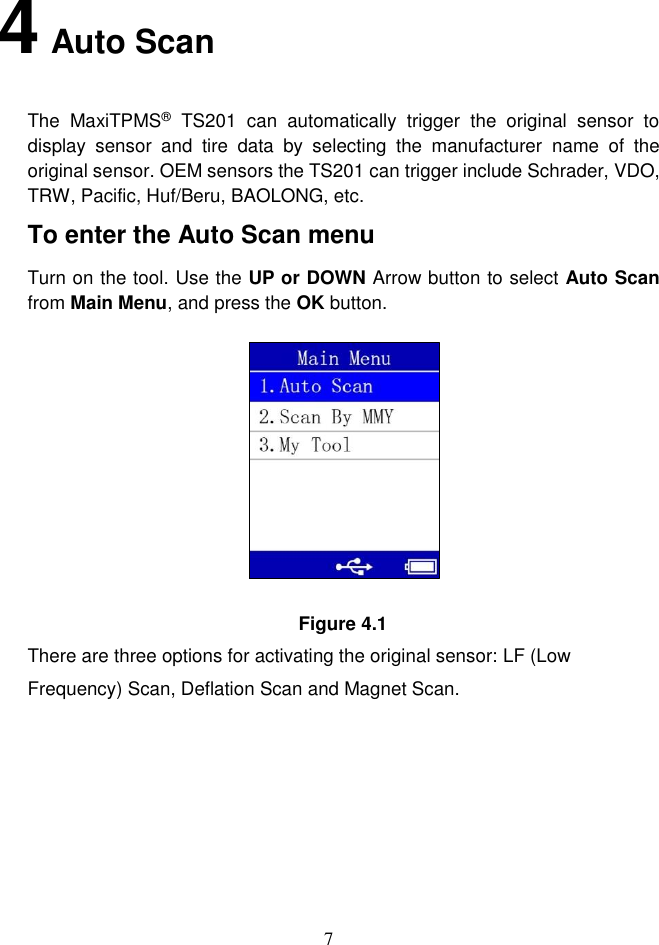 4 Auto Scan

The MaxiTPMS® TS201 can automatically trigger the original sensor to display sensor and tire data by selecting the manufacturer name of the original sensor. OEM sensors the TS201 can trigger include Schrader, VDO, TRW, Pacific, Huf/Beru, BAOLONG, etc.

To enter the Auto Scan menu

Turn on the tool. Use the UP or DOWN Arrow button to select Auto Scan from Main Menu, and press the OK button.

Main Menu
1.Auto Scan
2.Scan By MMY
3.My Tool

Figure 4.1

There are three options for activating the original sensor: LF (Low Frequency) Scan, Deflation Scan and Magnet Scan.

7