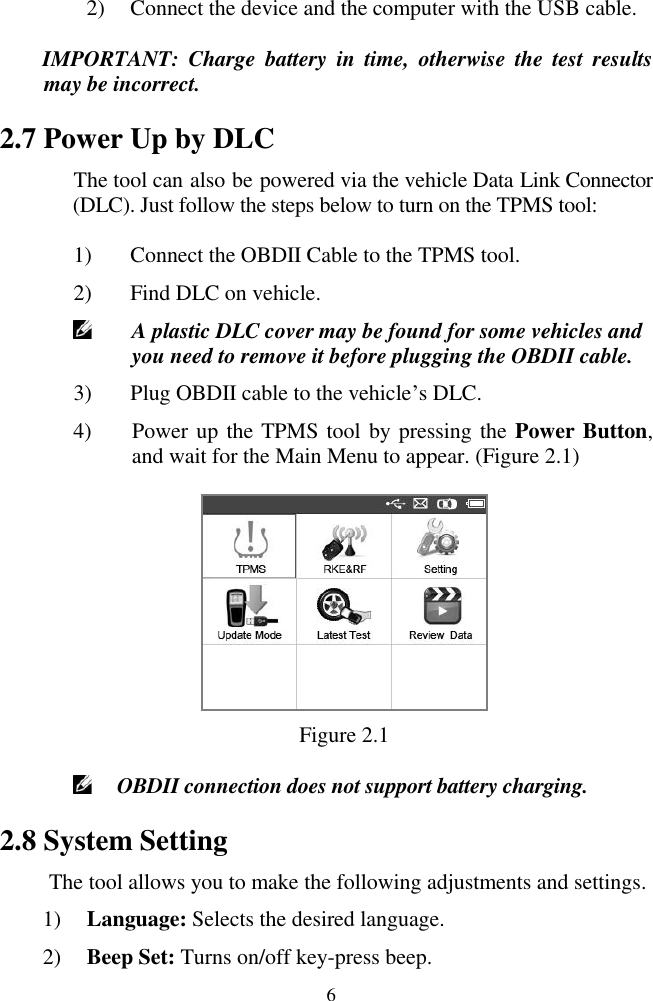 2) Connect the device and the computer with the USB cable.

IMPORTANT: Charge battery in time, otherwise the test results may be incorrect.

2.7 Power Up by DLC

The tool can also be powered via the vehicle Data Link Connector (DLC). Just follow the steps below to turn on the TPMS tool:

1) Connect the OBDII Cable to the TPMS tool.

2) Find DLC on vehicle.

A plastic DLC cover may be found for some vehicles and you need to remove it before plugging the OBDII cable.

3) Plug OBDII cable to the vehicle's DLC.

4) Power up the TPMS tool by pressing the Power Button, and wait for the Main Menu to appear. (Figure 2.1)

TPMS
RKE&RF
Setting
Update Mode
Latest Test
Review Data

Figure 2.1

OBDII connection does not support battery charging.

2.8 System Setting

The tool allows you to make the following adjustments and settings.

1) Language: Selects the desired language.

2) Beep Set: Turns on/off key-press beep.

6