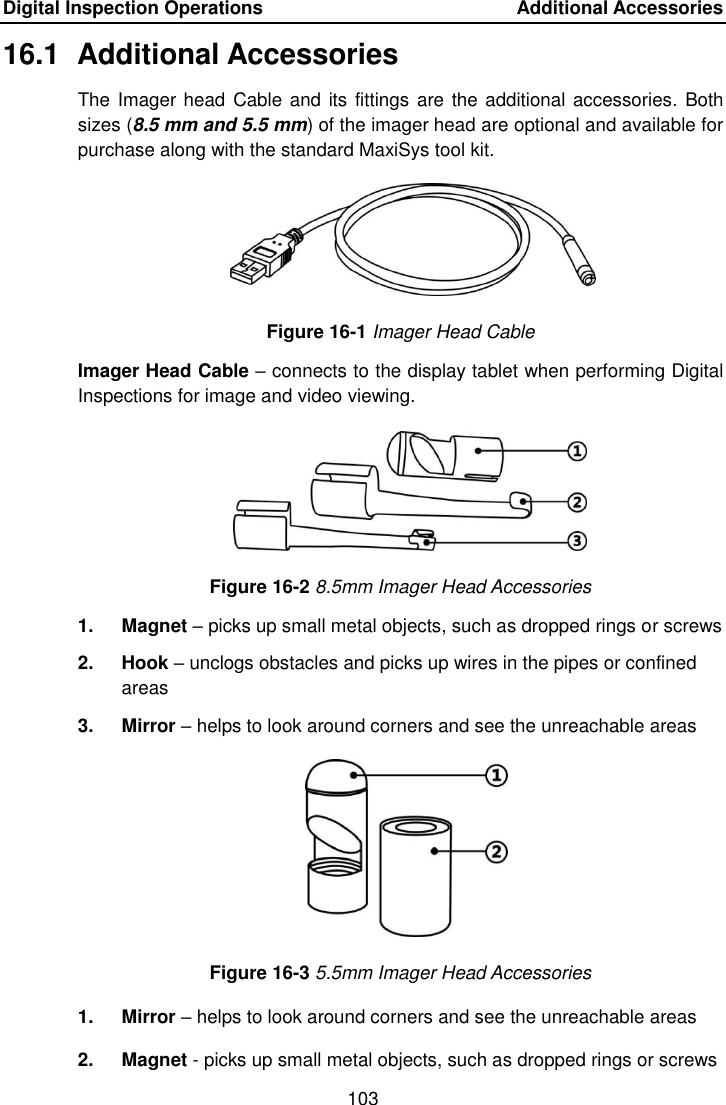 Digital Inspection Operations Additional Accessories

16.1 Additional Accessories

The Imager head Cable and its fittings are the additional accessories. Both sizes (8.5 mm and 5.5 mm) of the imager head are optional and available for purchase along with the standard MaxiSys tool kit.

Figure 16-1 Imager Head Cable

Imager Head Cable – connects to the display tablet when performing Digital Inspections for image and video viewing.

1
2
3

Figure 16-2 8.5mm Imager Head Accessories

1. Magnet – picks up small metal objects, such as dropped rings or screws

2. Hook – unclogs obstacles and picks up wires in the pipes or confined areas

3. Mirror – helps to look around corners and see the unreachable areas

1
2

Figure 16-3 5.5mm Imager Head Accessories

1. Mirror – helps to look around corners and see the unreachable areas

2. Magnet - picks up small metal objects, such as dropped rings or screws

103