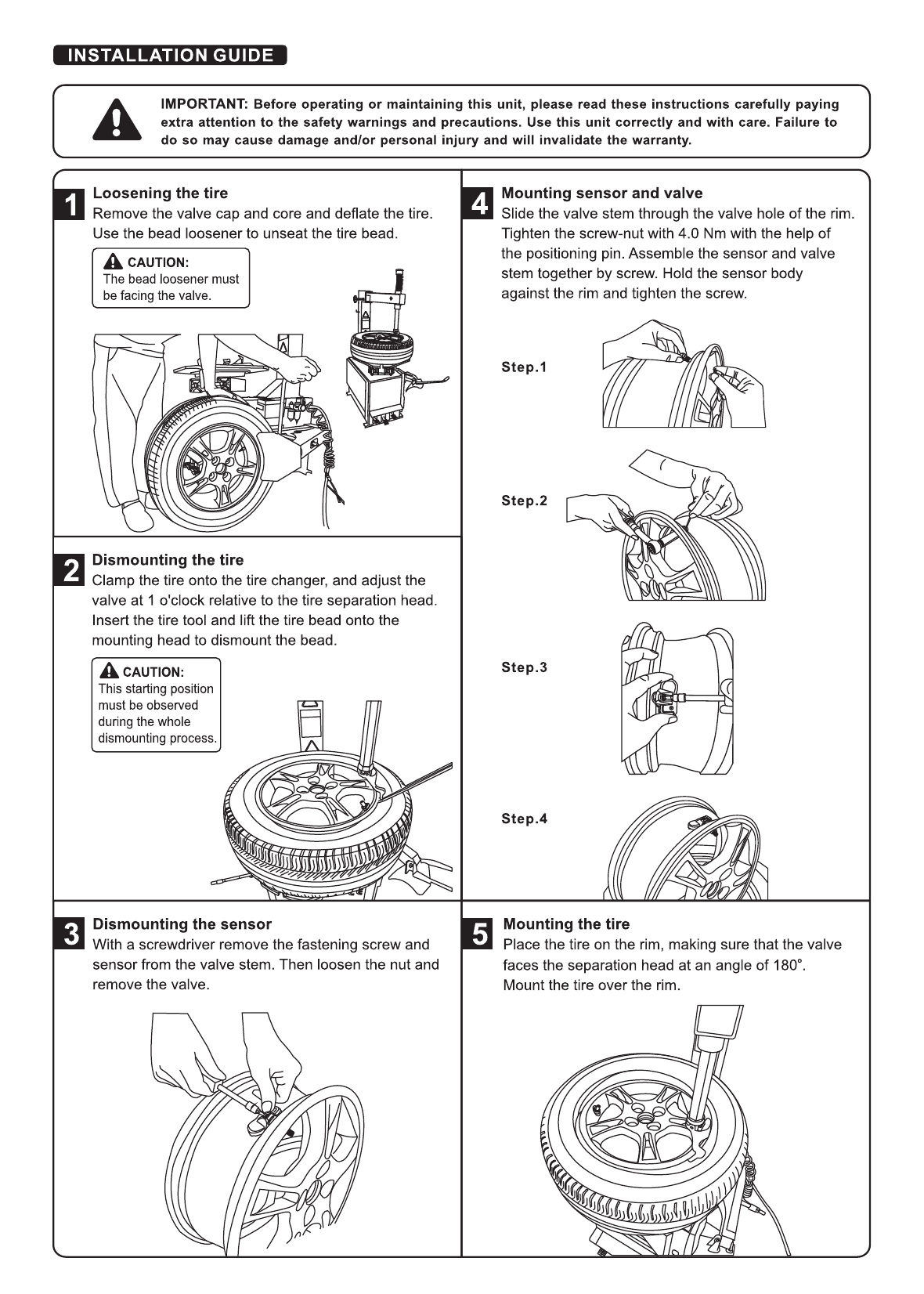 INSTALLATION GUIDE

IMPORTANT: Before operating or maintaining this unit, please read these instructions carefully paying extra attention to the safety warnings and precautions. Use this unit correctly and with care. Failure to do so may cause damage and/or personal injury and will invalidate the warranty.

1 Loosening the tire
Remove the valve cap and core and deflate the tire. Use the bead loosener to unseat the tire bead.

CAUTION:
The bead loosener must be facing the valve.

2 Dismounting the tire
Clamp the tire onto the tire changer, and adjust the valve at 1 o'clock relative to the tire separation head. Insert the tire tool and lift the tire bead onto the mounting head to dismount the bead.

CAUTION:
This starting position must be observed during the whole dismounting process.

3 Dismounting the sensor
With a screwdriver remove the fastening screw and sensor from the valve stem. Then loosen the nut and remove the valve.

4 Mounting sensor and valve
Slide the valve stem through the valve hole of the rim. Tighten the screw-nut with 4.0 Nm with the help of the positioning pin. Assemble the sensor and valve stem together by screw. Hold the sensor body against the rim and tighten the screw.

Step.1

Step.2

Step.3

Step.4

5 Mounting the tire
Place the tire on the rim, making sure that the valve faces the separation head at an angle of 180°. Mount the tire over the rim.