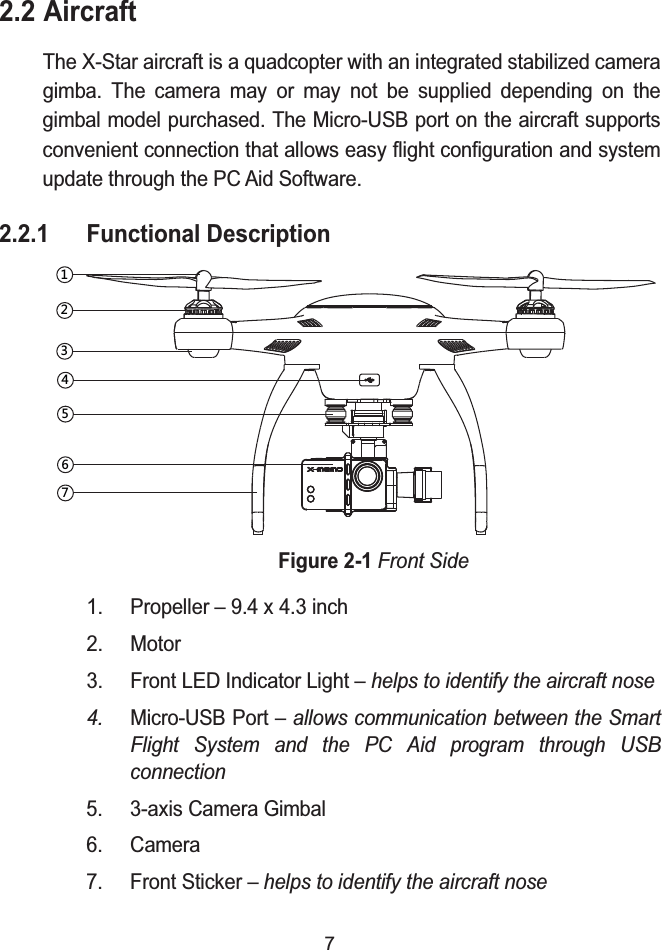 2.2 Aircraft

The X-Star aircraft is a quadcopter with an integrated stabilized camera gimba. The camera may or may not be supplied depending on the gimbal model purchased. The Micro-USB port on the aircraft supports convenient connection that allows easy flight configuration and system update through the PC Aid Software.

2.2.1 Functional Description

①
②
③
④
⑤
⑥
⑦

X-nano

Figure 2-1 Front Side

1. Propeller – 9.4 x 4.3 inch
2. Motor
3. Front LED Indicator Light – helps to identify the aircraft nose
4. Micro-USB Port – allows communication between the Smart Flight System and the PC Aid program through USB connection
5. 3-axis Camera Gimbal
6. Camera
7. Front Sticker – helps to identify the aircraft nose

7