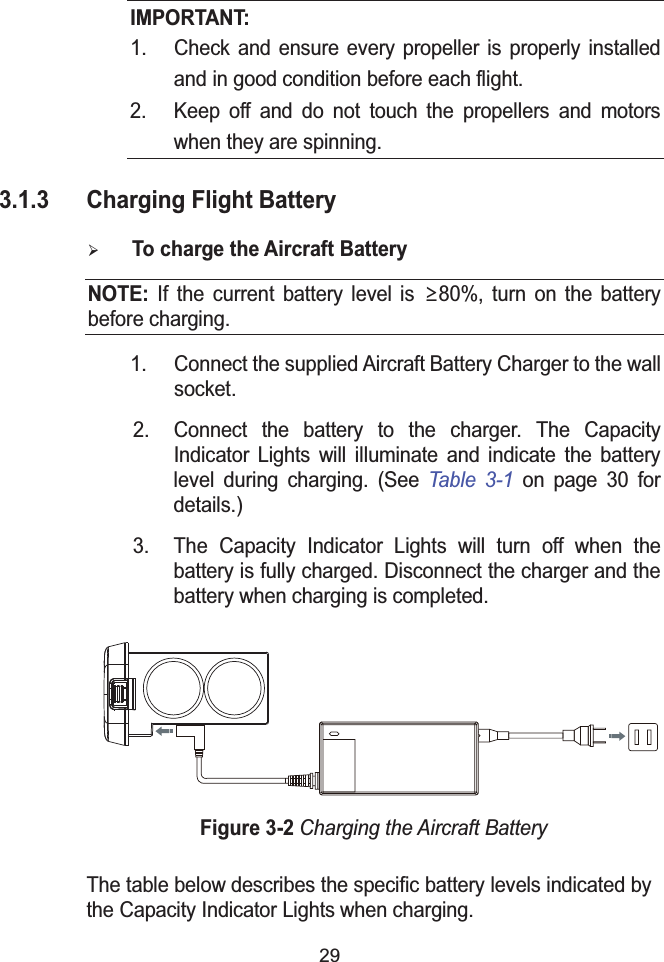 IMPORTANT:

1. Check and ensure every propeller is properly installed and in good condition before each flight.

2. Keep off and do not touch the propellers and motors when they are spinning.

3.1.3 Charging Flight Battery

➢ To charge the Aircraft Battery

NOTE: If the current battery level is ≥80%, turn on the battery before charging.

1. Connect the supplied Aircraft Battery Charger to the wall socket.

2. Connect the battery to the charger. The Capacity Indicator Lights will illuminate and indicate the battery level during charging. (See Table 3-1 on page 30 for details.)

3. The Capacity Indicator Lights will turn off when the battery is fully charged. Disconnect the charger and the battery when charging is completed.

Figure 3-2 Charging the Aircraft Battery

The table below describes the specific battery levels indicated by the Capacity Indicator Lights when charging.

29