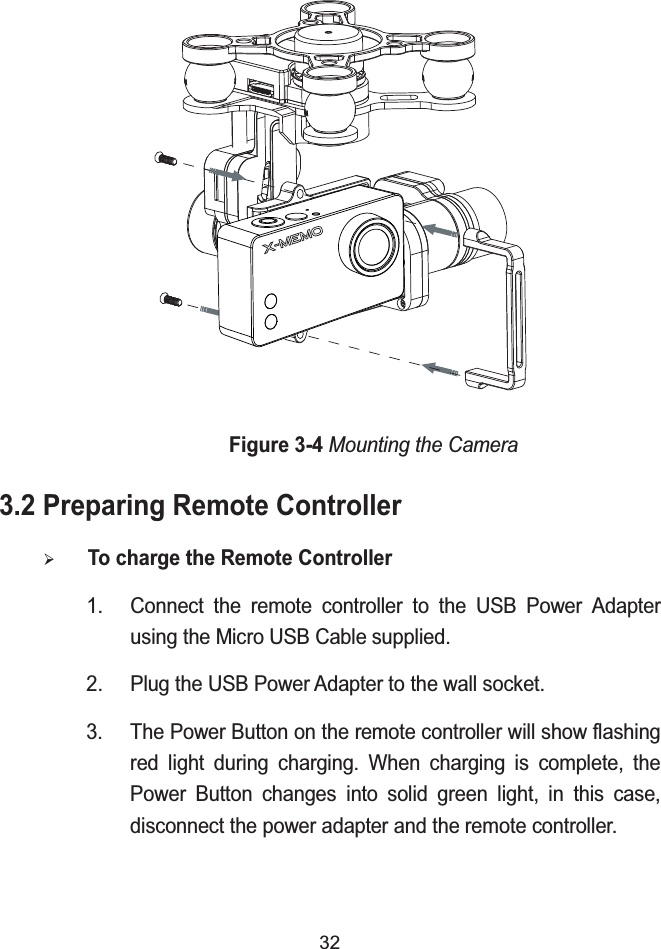 X-MEMO

Figure 3-4 Mounting the Camera

3.2 Preparing Remote Controller

➢ To charge the Remote Controller

1. Connect the remote controller to the USB Power Adapter using the Micro USB Cable supplied.

2. Plug the USB Power Adapter to the wall socket.

3. The Power Button on the remote controller will show flashing red light during charging. When charging is complete, the Power Button changes into solid green light, in this case, disconnect the power adapter and the remote controller.

32