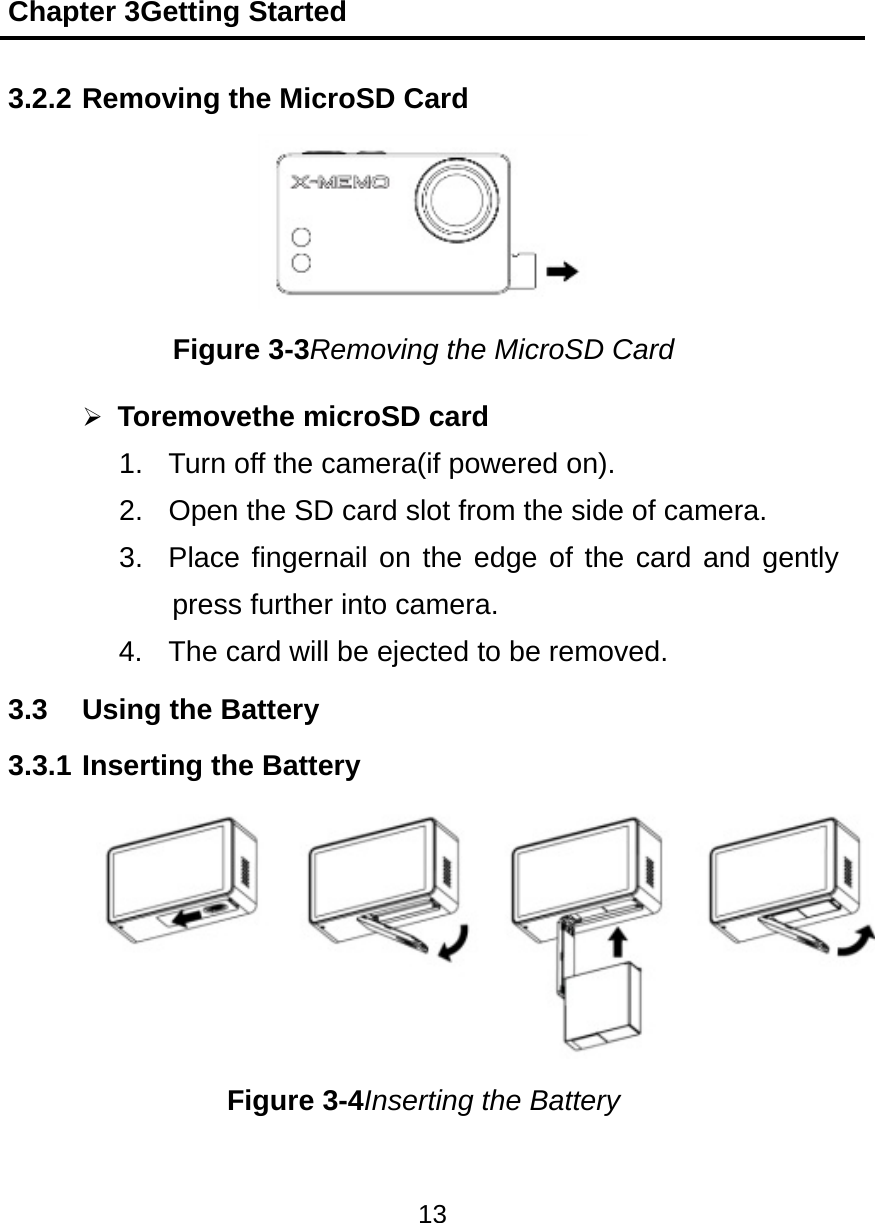 Chapter 3Getting Started

3.2.2 Removing the MicroSD Card

X-MEMO

Figure 3-3Removing the MicroSD Card

➢ Toremovethe microSD card

1. Turn off the camera(if powered on).
2. Open the SD card slot from the side of camera.
3. Place fingernail on the edge of the card and gently press further into camera.
4. The card will be ejected to be removed.

3.3 Using the Battery

3.3.1 Inserting the Battery

Figure 3-4Inserting the Battery

13