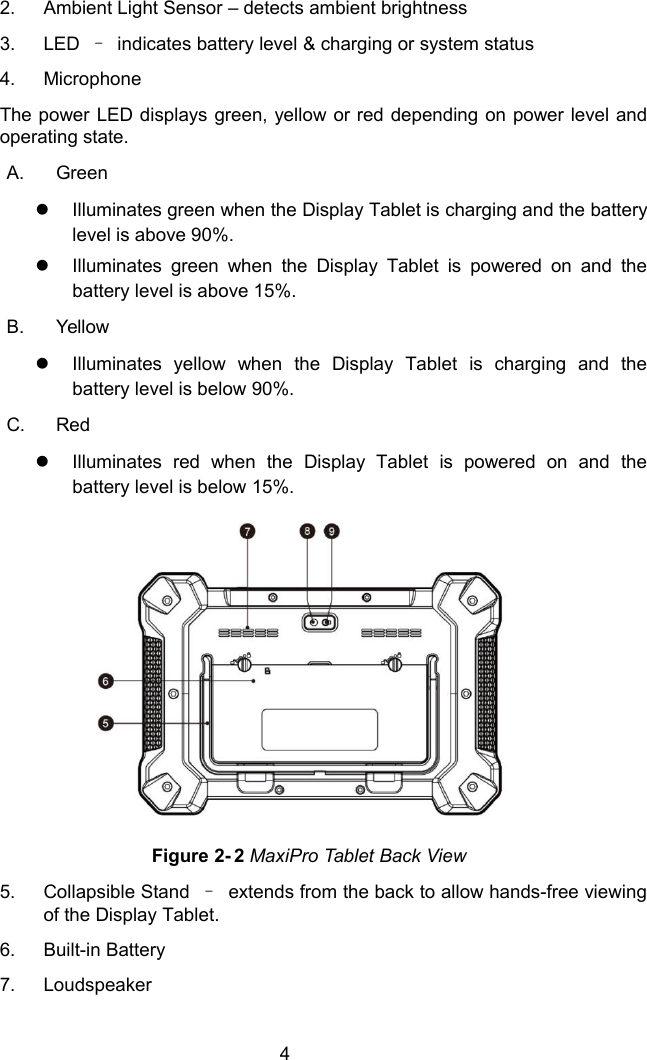 2. Ambient Light Sensor – detects ambient brightness

3. LED – indicates battery level & charging or system status

4. Microphone

The power LED displays green, yellow or red depending on power level and operating state.

A. Green

- Illuminates green when the Display Tablet is charging and the battery level is above 90%.
- Illuminates green when the Display Tablet is powered on and the battery level is above 15%.

B. Yellow

- Illuminates yellow when the Display Tablet is charging and the battery level is below 90%.

C. Red

- Illuminates red when the Display Tablet is powered on and the battery level is below 15%.

7 8 9

6

5

**Figure 2-2** *MaxiPro Tablet Back View*

5. Collapsible Stand – extends from the back to allow hands-free viewing of the Display Tablet.

6. Built-in Battery

7. Loudspeaker

4