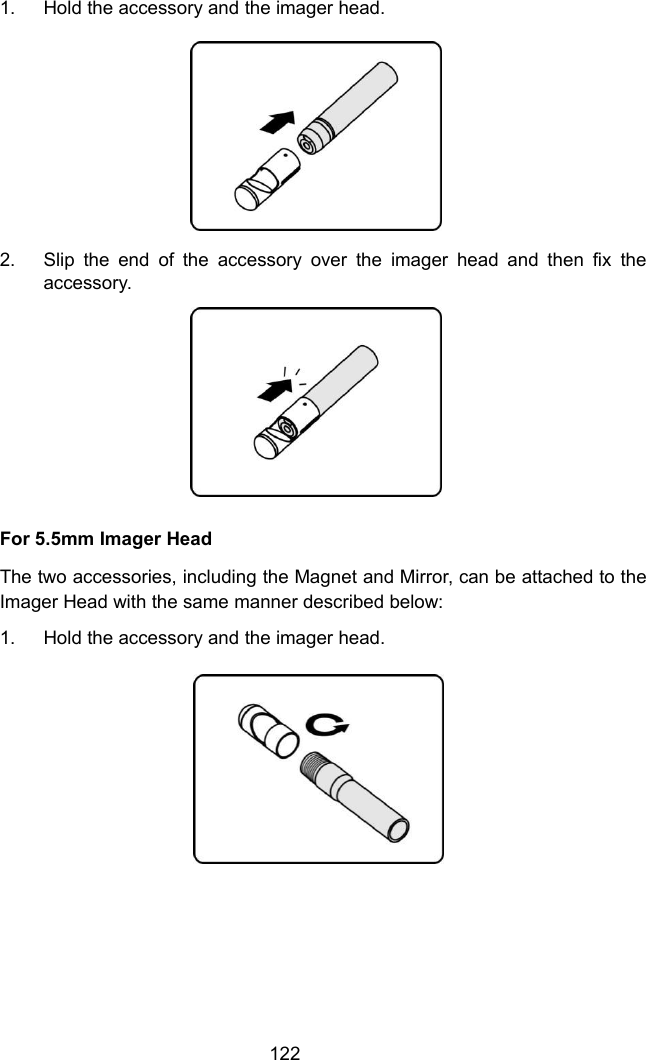 1. Hold the accessory and the imager head.

2. Slip the end of the accessory over the imager head and then fix the accessory.

For 5.5mm Imager Head

The two accessories, including the Magnet and Mirror, can be attached to the Imager Head with the same manner described below:

1. Hold the accessory and the imager head.

122