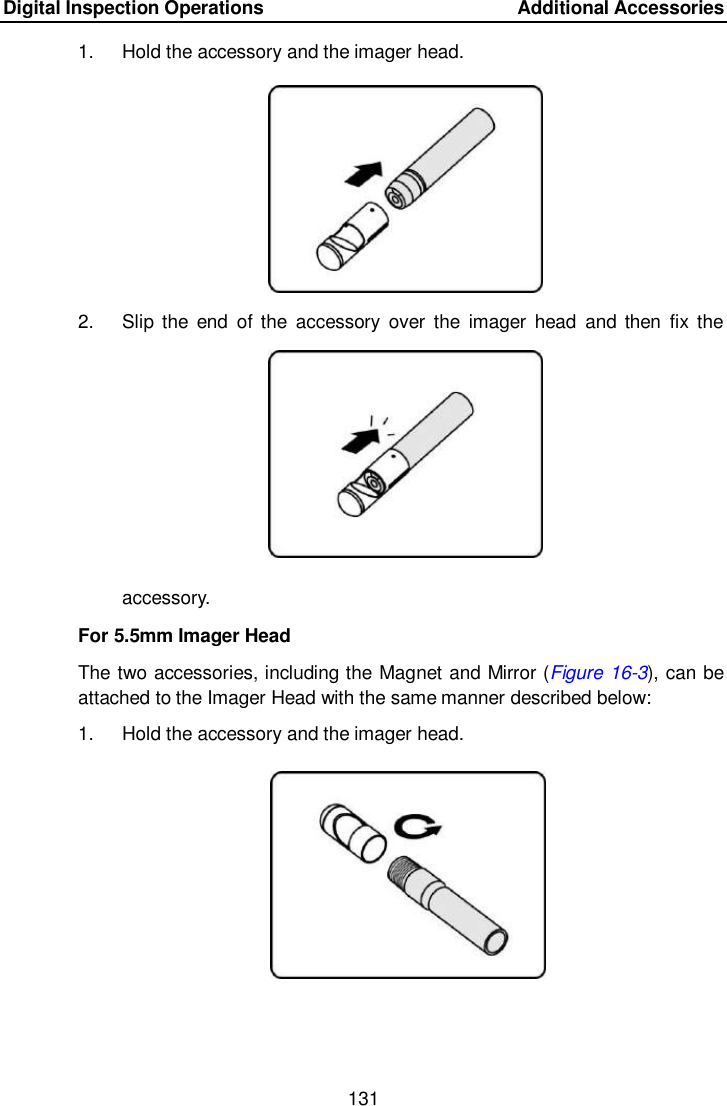 Digital Inspection Operations Additional Accessories

1. Hold the accessory and the imager head.

2. Slip the end of the accessory over the imager head and then fix the

accessory.

For 5.5mm Imager Head

The two accessories, including the Magnet and Mirror (Figure 16-3), can be attached to the Imager Head with the same manner described below:

1. Hold the accessory and the imager head.

131