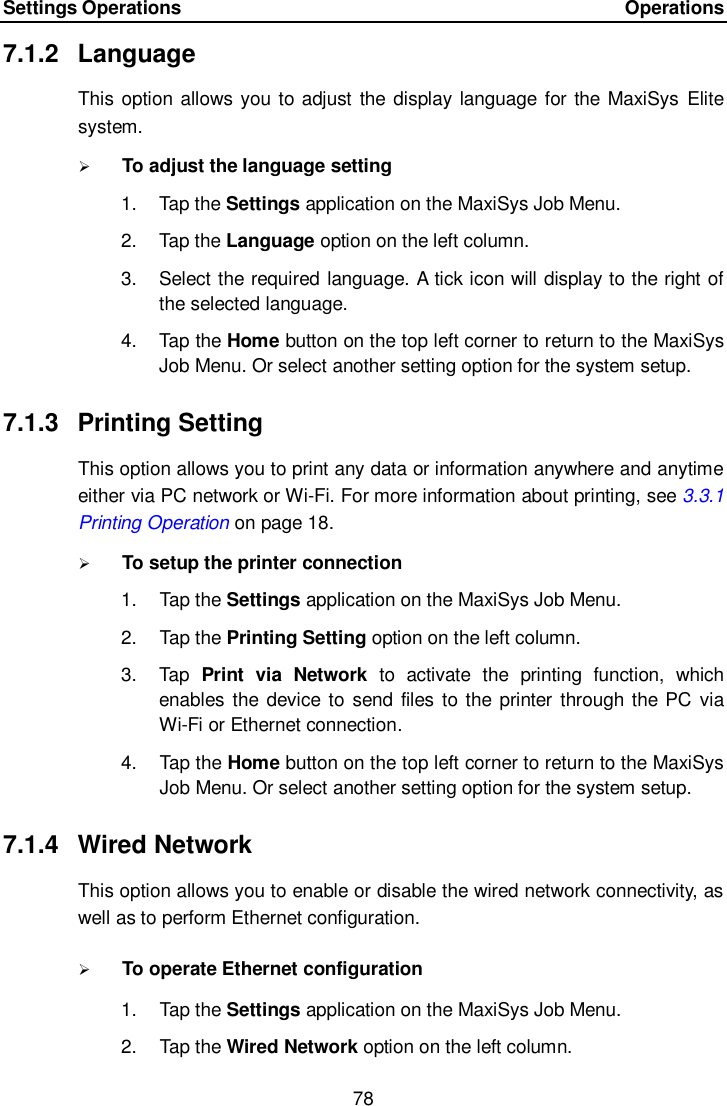 Settings Operations Operations

7.1.2 Language

This option allows you to adjust the display language for the MaxiSys Elite system.

➢ To adjust the language setting

1. Tap the Settings application on the MaxiSys Job Menu.
2. Tap the Language option on the left column.
3. Select the required language. A tick icon will display to the right of the selected language.
4. Tap the Home button on the top left corner to return to the MaxiSys Job Menu. Or select another setting option for the system setup.

7.1.3 Printing Setting

This option allows you to print any data or information anywhere and anytime either via PC network or Wi-Fi. For more information about printing, see 3.3.1 Printing Operation on page 18.

➢ To setup the printer connection

1. Tap the Settings application on the MaxiSys Job Menu.
2. Tap the Printing Setting option on the left column.
3. Tap Print via Network to activate the printing function, which enables the device to send files to the printer through the PC via Wi-Fi or Ethernet connection.
4. Tap the Home button on the top left corner to return to the MaxiSys Job Menu. Or select another setting option for the system setup.

7.1.4 Wired Network

This option allows you to enable or disable the wired network connectivity, as well as to perform Ethernet configuration.

➢ To operate Ethernet configuration

1. Tap the Settings application on the MaxiSys Job Menu.
2. Tap the Wired Network option on the left column.

78