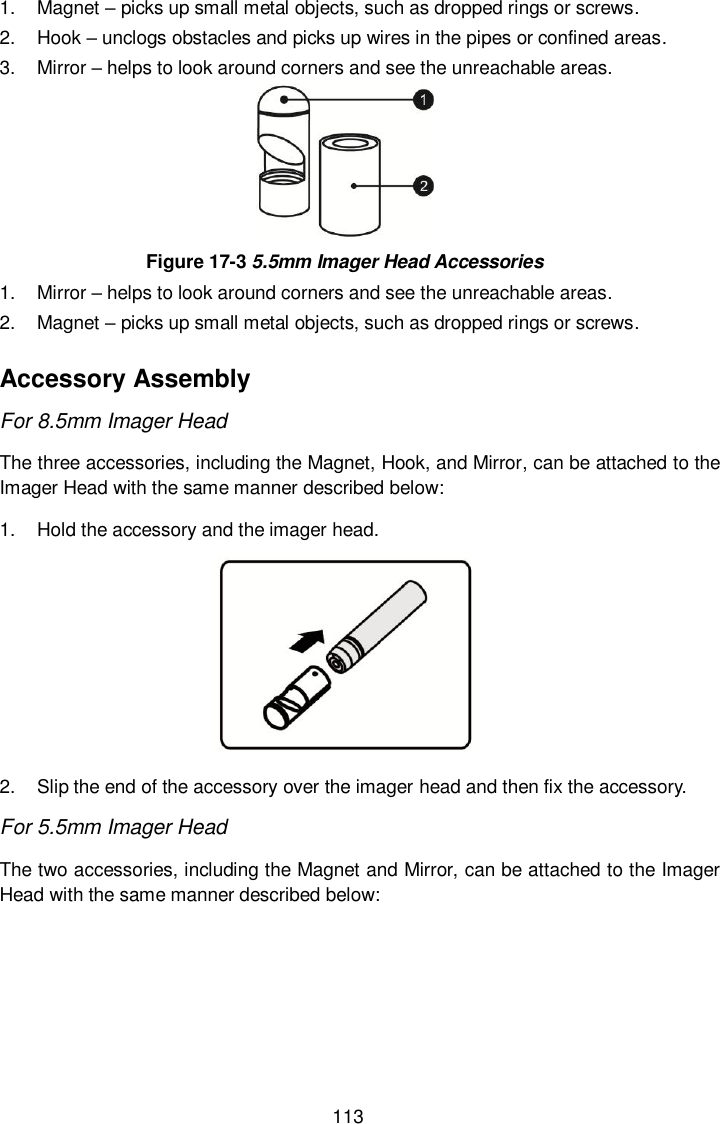 1. Magnet – picks up small metal objects, such as dropped rings or screws.
2. Hook – unclogs obstacles and picks up wires in the pipes or confined areas.
3. Mirror – helps to look around corners and see the unreachable areas.

1

2

Figure 17-3 5.5mm Imager Head Accessories

1. Mirror – helps to look around corners and see the unreachable areas.
2. Magnet – picks up small metal objects, such as dropped rings or screws.

Accessory Assembly

For 8.5mm Imager Head

The three accessories, including the Magnet, Hook, and Mirror, can be attached to the Imager Head with the same manner described below:

1. Hold the accessory and the imager head.

2. Slip the end of the accessory over the imager head and then fix the accessory.

For 5.5mm Imager Head

The two accessories, including the Magnet and Mirror, can be attached to the Imager Head with the same manner described below:

113