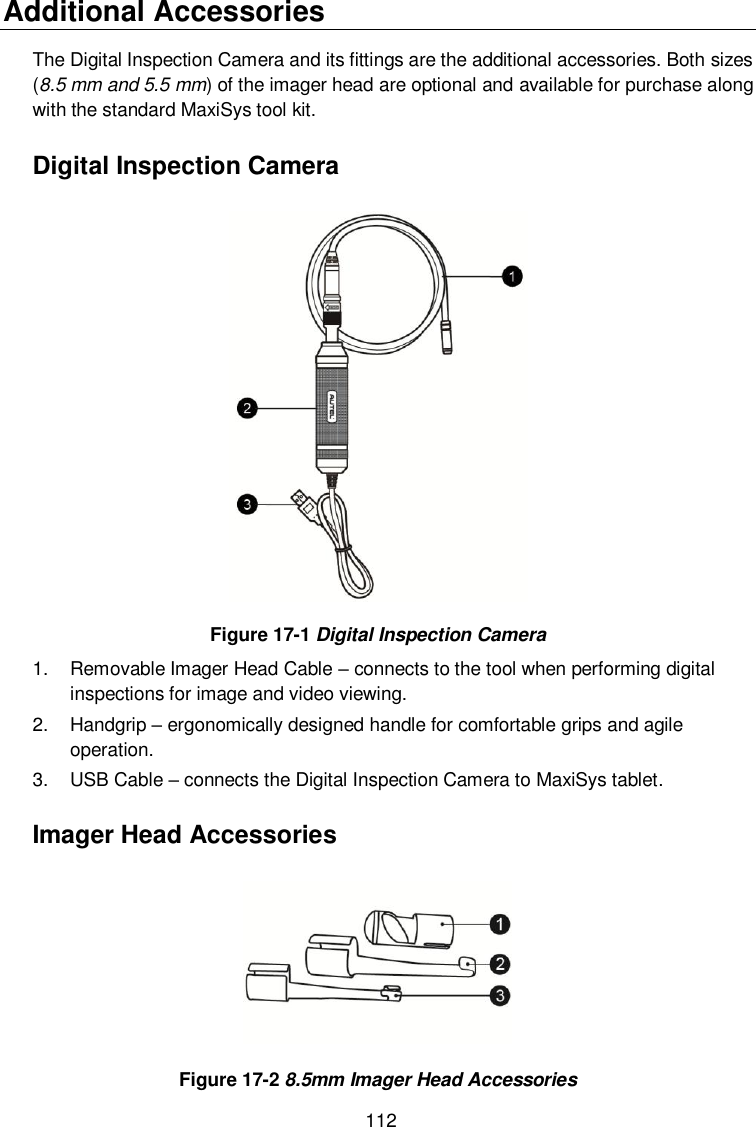 Additional Accessories

The Digital Inspection Camera and its fittings are the additional accessories. Both sizes (8.5 mm and 5.5 mm) of the imager head are optional and available for purchase along with the standard MaxiSys tool kit.

Digital Inspection Camera

1

2

AUTEL

3

Figure 17-1 Digital Inspection Camera

1. Removable Imager Head Cable – connects to the tool when performing digital inspections for image and video viewing.

2. Handgrip – ergonomically designed handle for comfortable grips and agile operation.

3. USB Cable – connects the Digital Inspection Camera to MaxiSys tablet.

Imager Head Accessories

1

2

3

Figure 17-2 8.5mm Imager Head Accessories

112