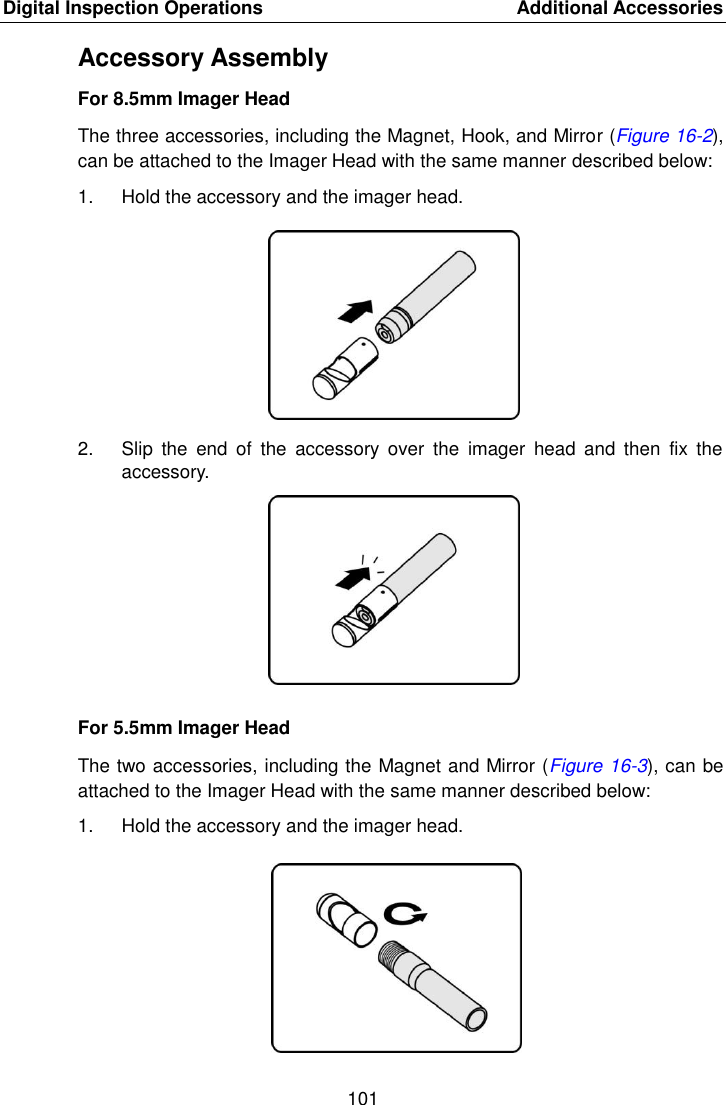 Digital Inspection Operations Additional Accessories

Accessory Assembly

For 8.5mm Imager Head

The three accessories, including the Magnet, Hook, and Mirror (Figure 16-2), can be attached to the Imager Head with the same manner described below:

1. Hold the accessory and the imager head.

2. Slip the end of the accessory over the imager head and then fix the accessory.

For 5.5mm Imager Head

The two accessories, including the Magnet and Mirror (Figure 16-3), can be attached to the Imager Head with the same manner described below:

1. Hold the accessory and the imager head.

101