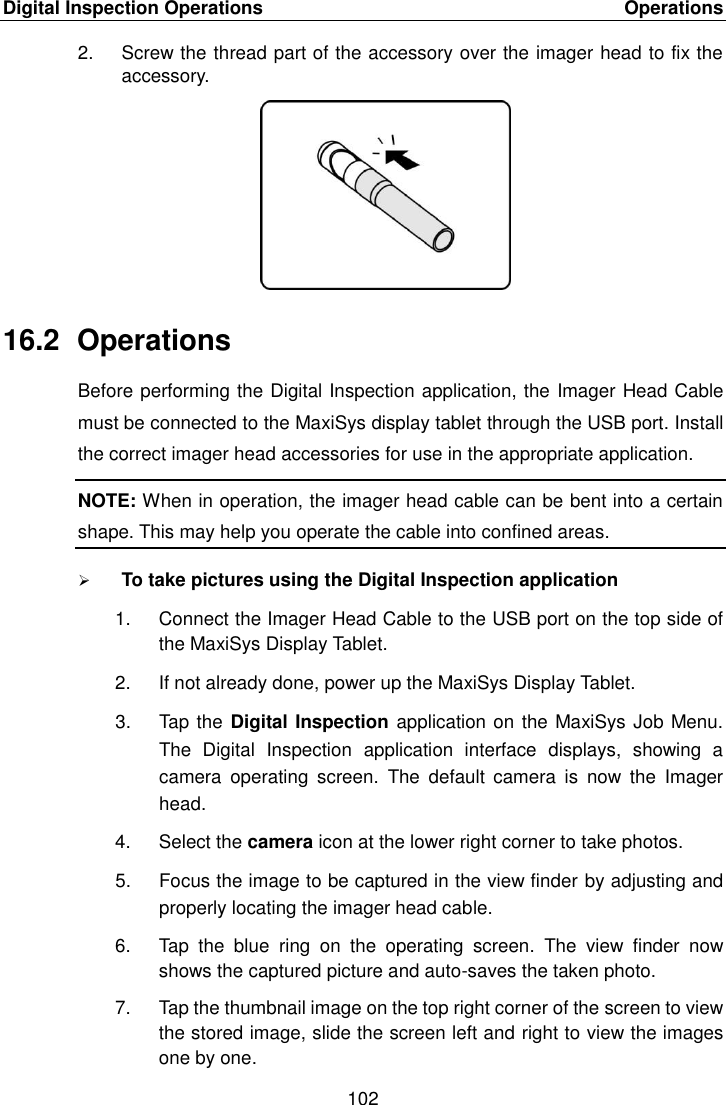 Digital Inspection Operations Operations

2. Screw the thread part of the accessory over the imager head to fix the accessory.

16.2 Operations

Before performing the Digital Inspection application, the Imager Head Cable must be connected to the MaxiSys display tablet through the USB port. Install the correct imager head accessories for use in the appropriate application.

NOTE: When in operation, the imager head cable can be bent into a certain shape. This may help you operate the cable into confined areas.

➢ To take pictures using the Digital Inspection application

1. Connect the Imager Head Cable to the USB port on the top side of the MaxiSys Display Tablet.

2. If not already done, power up the MaxiSys Display Tablet.

3. Tap the Digital Inspection application on the MaxiSys Job Menu. The Digital Inspection application interface displays, showing a camera operating screen. The default camera is now the Imager head.

4. Select the camera icon at the lower right corner to take photos.

5. Focus the image to be captured in the view finder by adjusting and properly locating the imager head cable.

6. Tap the blue ring on the operating screen. The view finder now shows the captured picture and auto-saves the taken photo.

7. Tap the thumbnail image on the top right corner of the screen to view the stored image, slide the screen left and right to view the images one by one.

102