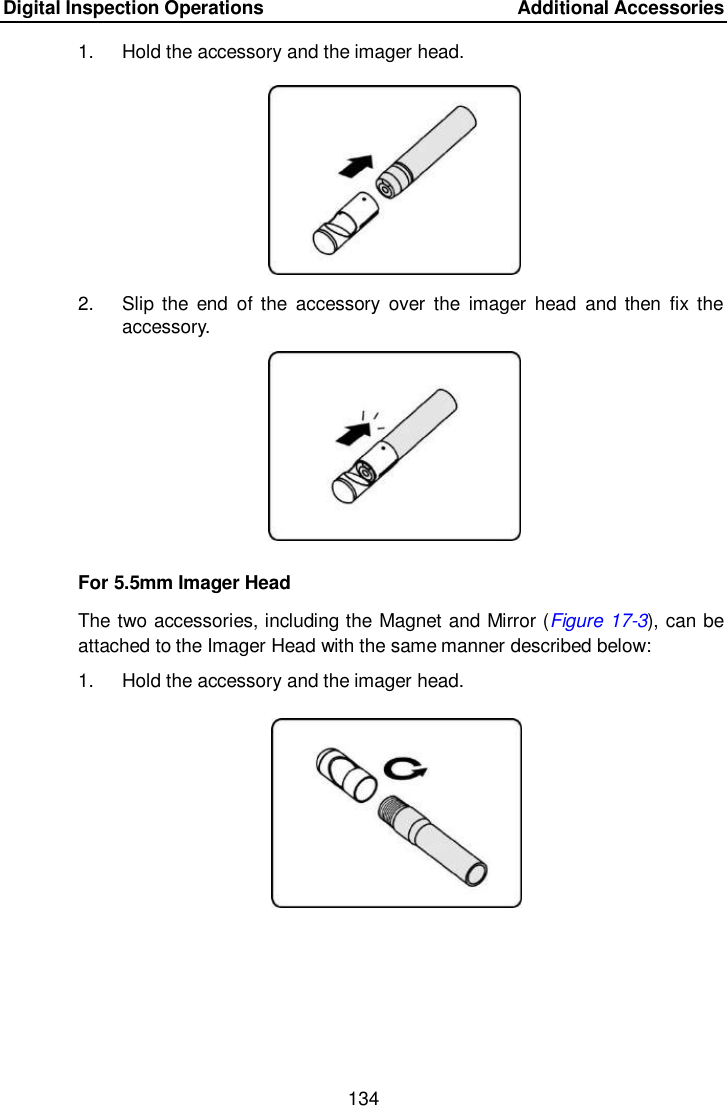 Digital Inspection Operations Additional Accessories

1. Hold the accessory and the imager head.

2. Slip the end of the accessory over the imager head and then fix the accessory.

For 5.5mm Imager Head

The two accessories, including the Magnet and Mirror (Figure 17-3), can be attached to the Imager Head with the same manner described below:

1. Hold the accessory and the imager head.

134