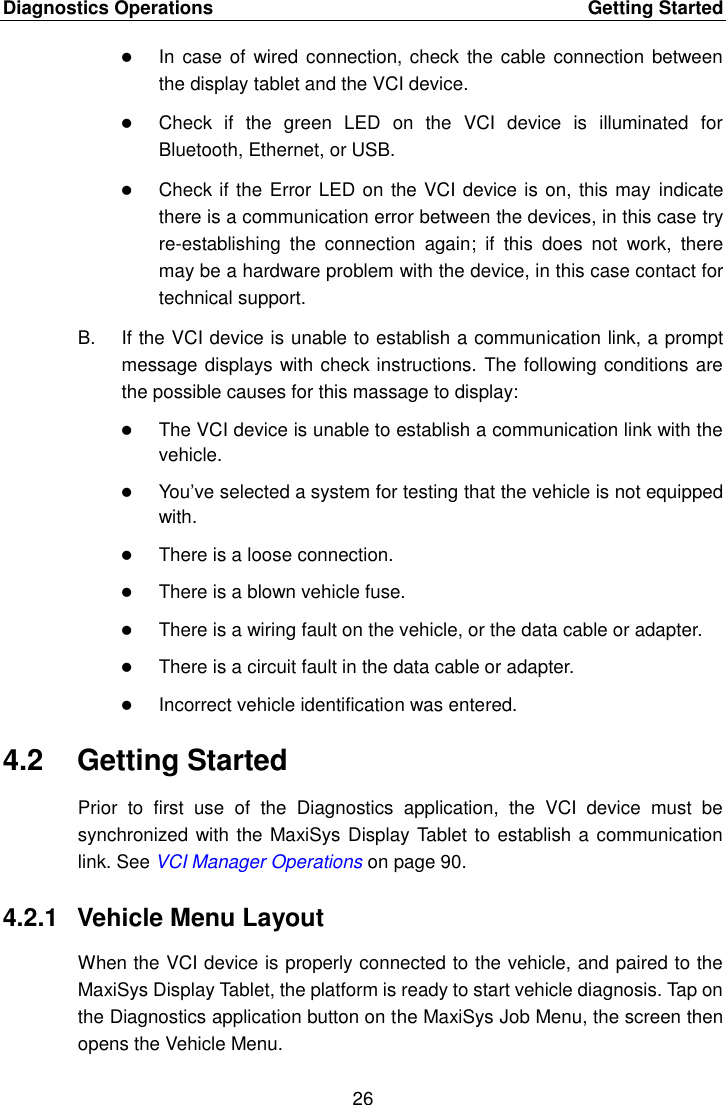 Diagnostics Operations Getting Started

- In case of wired connection, check the cable connection between the display tablet and the VCI device.
- Check if the green LED on the VCI device is illuminated for Bluetooth, Ethernet, or USB.
- Check if the Error LED on the VCI device is on, this may indicate there is a communication error between the devices, in this case try re-establishing the connection again; if this does not work, there may be a hardware problem with the device, in this case contact for technical support.

B. If the VCI device is unable to establish a communication link, a prompt message displays with check instructions. The following conditions are the possible causes for this massage to display:

- The VCI device is unable to establish a communication link with the vehicle.
- You've selected a system for testing that the vehicle is not equipped with.
- There is a loose connection.
- There is a blown vehicle fuse.
- There is a wiring fault on the vehicle, or the data cable or adapter.
- There is a circuit fault in the data cable or adapter.
- Incorrect vehicle identification was entered.

4.2 Getting Started

Prior to first use of the Diagnostics application, the VCI device must be synchronized with the MaxiSys Display Tablet to establish a communication link. See VCI Manager Operations on page 90.

4.2.1 Vehicle Menu Layout

When the VCI device is properly connected to the vehicle, and paired to the MaxiSys Display Tablet, the platform is ready to start vehicle diagnosis. Tap on the Diagnostics application button on the MaxiSys Job Menu, the screen then opens the Vehicle Menu.

26