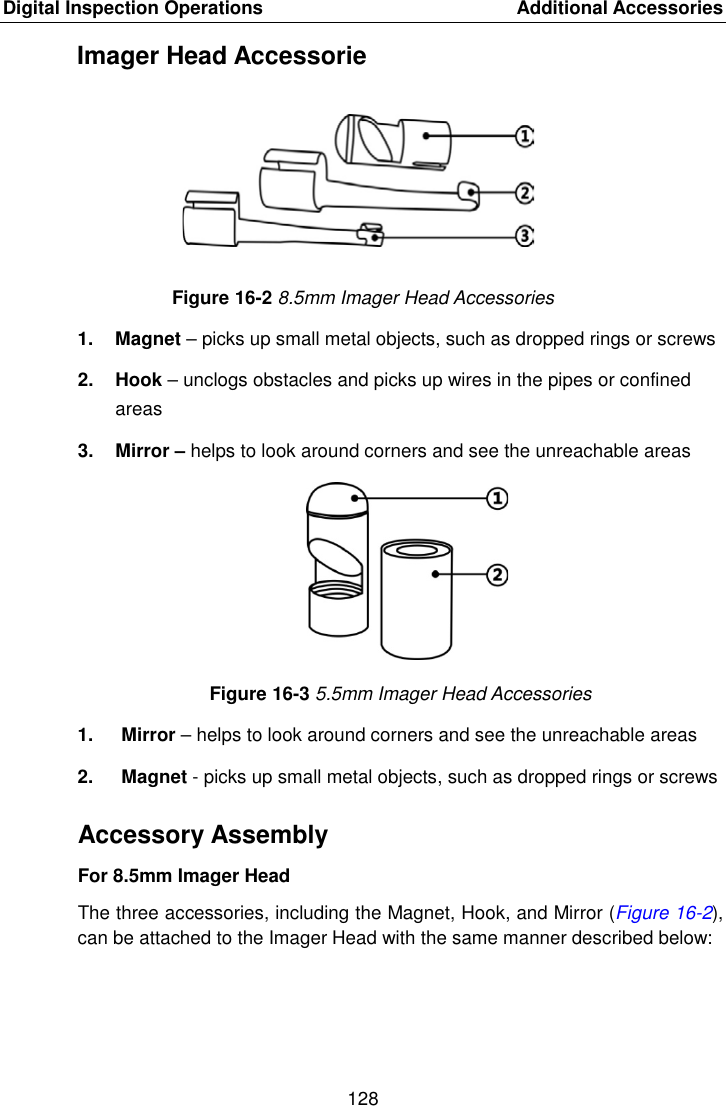 Digital Inspection Operations Additional Accessories

Imager Head Accessorie

1
2
3

Figure 16-2 8.5mm Imager Head Accessories

1. Magnet – picks up small metal objects, such as dropped rings or screws

2. Hook – unclogs obstacles and picks up wires in the pipes or confined areas

3. Mirror – helps to look around corners and see the unreachable areas

1
2

Figure 16-3 5.5mm Imager Head Accessories

1. Mirror – helps to look around corners and see the unreachable areas

2. Magnet - picks up small metal objects, such as dropped rings or screws

Accessory Assembly

For 8.5mm Imager Head

The three accessories, including the Magnet, Hook, and Mirror (Figure 16-2), can be attached to the Imager Head with the same manner described below:

128