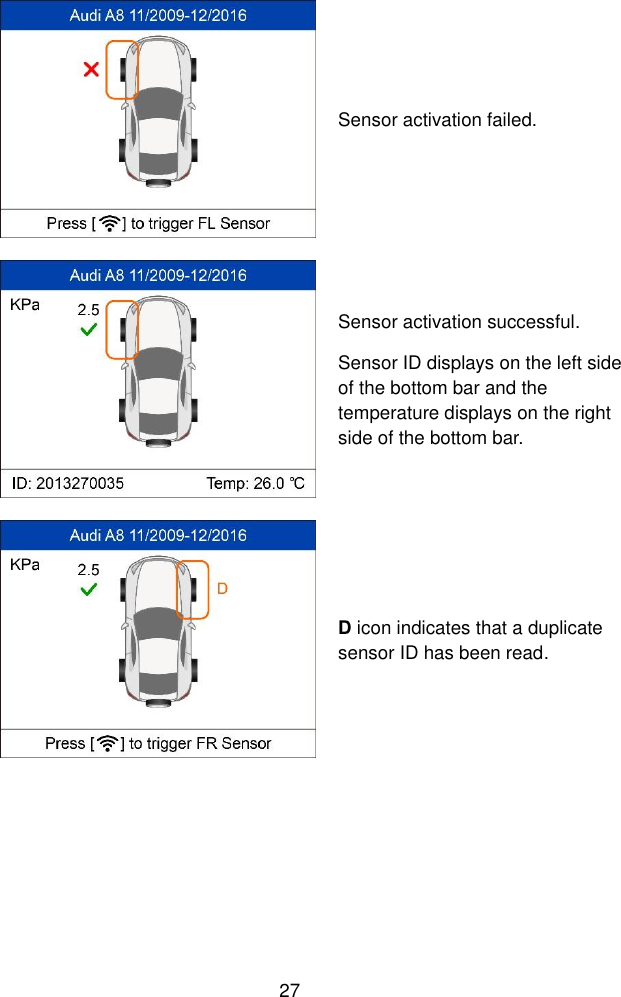 Audi A8 11/2009-12/2016

Press [ ] to trigger FL Sensor

Sensor activation failed.

Audi A8 11/2009-12/2016

KPa

2.5

ID: 2013270035 Temp: 26.0 ℃

Sensor activation successful.

Sensor ID displays on the left side of the bottom bar and the temperature displays on the right side of the bottom bar.

Audi A8 11/2009-12/2016

KPa

2.5

D

Press [ ] to trigger FR Sensor

D icon indicates that a duplicate sensor ID has been read.

27