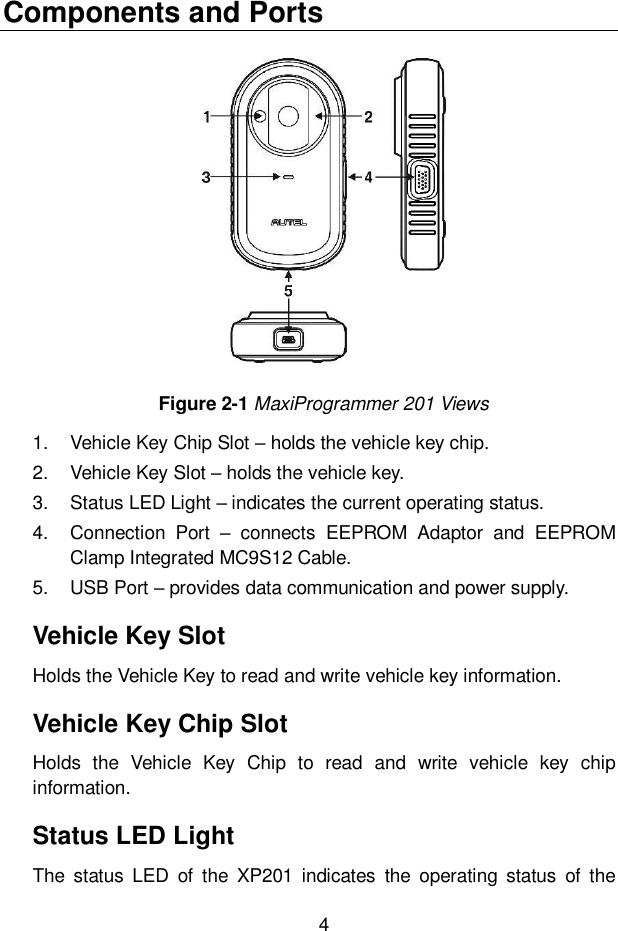 Components and Ports

1
2
3
4
AUTEL
5

Figure 2-1 MaxiProgrammer 201 Views

1. Vehicle Key Chip Slot – holds the vehicle key chip.
2. Vehicle Key Slot – holds the vehicle key.
3. Status LED Light – indicates the current operating status.
4. Connection Port – connects EEPROM Adaptor and EEPROM Clamp Integrated MC9S12 Cable.
5. USB Port – provides data communication and power supply.

Vehicle Key Slot

Holds the Vehicle Key to read and write vehicle key information.

Vehicle Key Chip Slot

Holds the Vehicle Key Chip to read and write vehicle key chip information.

Status LED Light

The status LED of the XP201 indicates the operating status of the

4