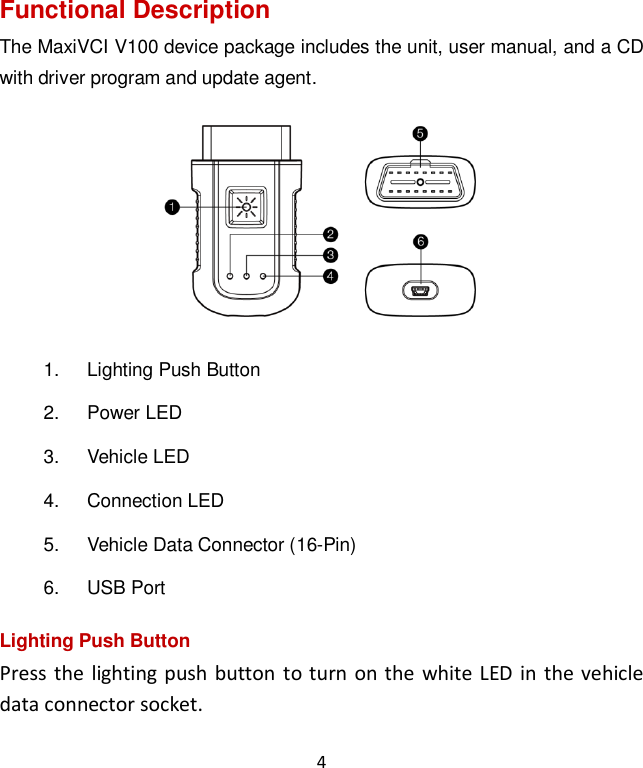 Functional Description

The MaxiVCI V100 device package includes the unit, user manual, and a CD with driver program and update agent.

1
2
3
4
5
6

1. Lighting Push Button
2. Power LED
3. Vehicle LED
4. Connection LED
5. Vehicle Data Connector (16-Pin)
6. USB Port

Lighting Push Button

Press the lighting push button to turn on the white LED in the vehicle data connector socket.

4