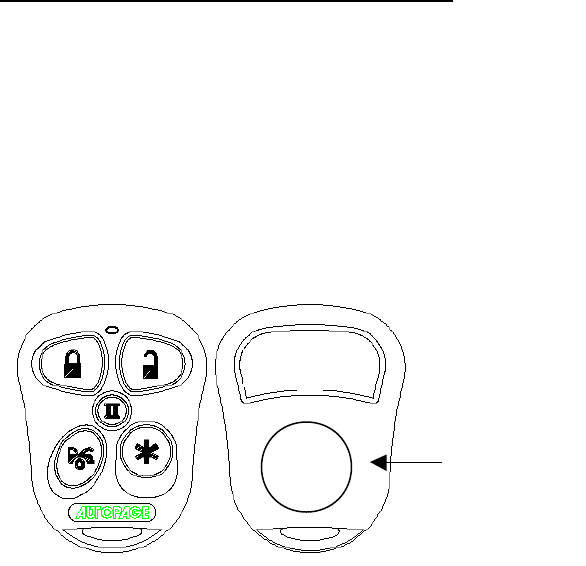 II

AUTOPAGE