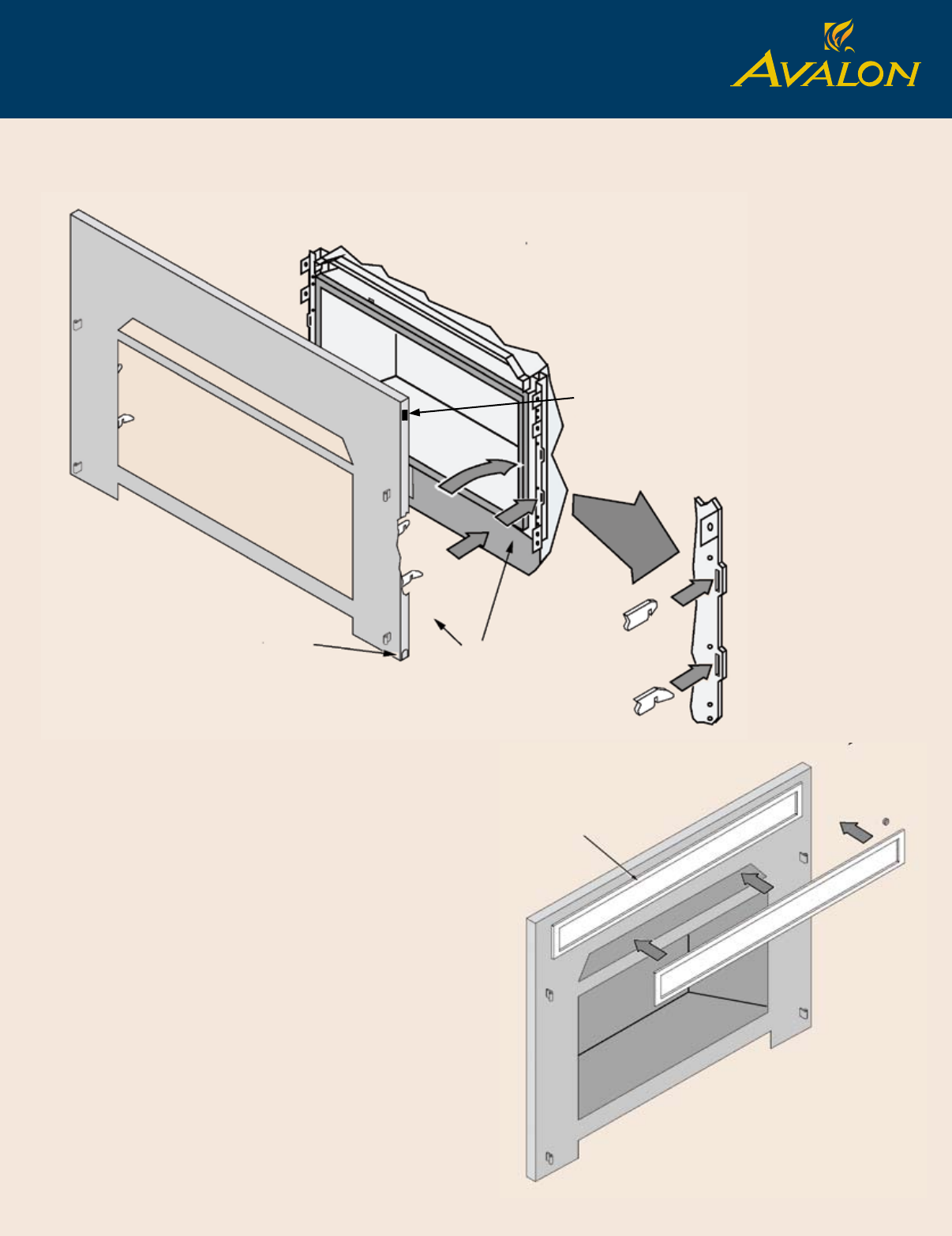 AVALON