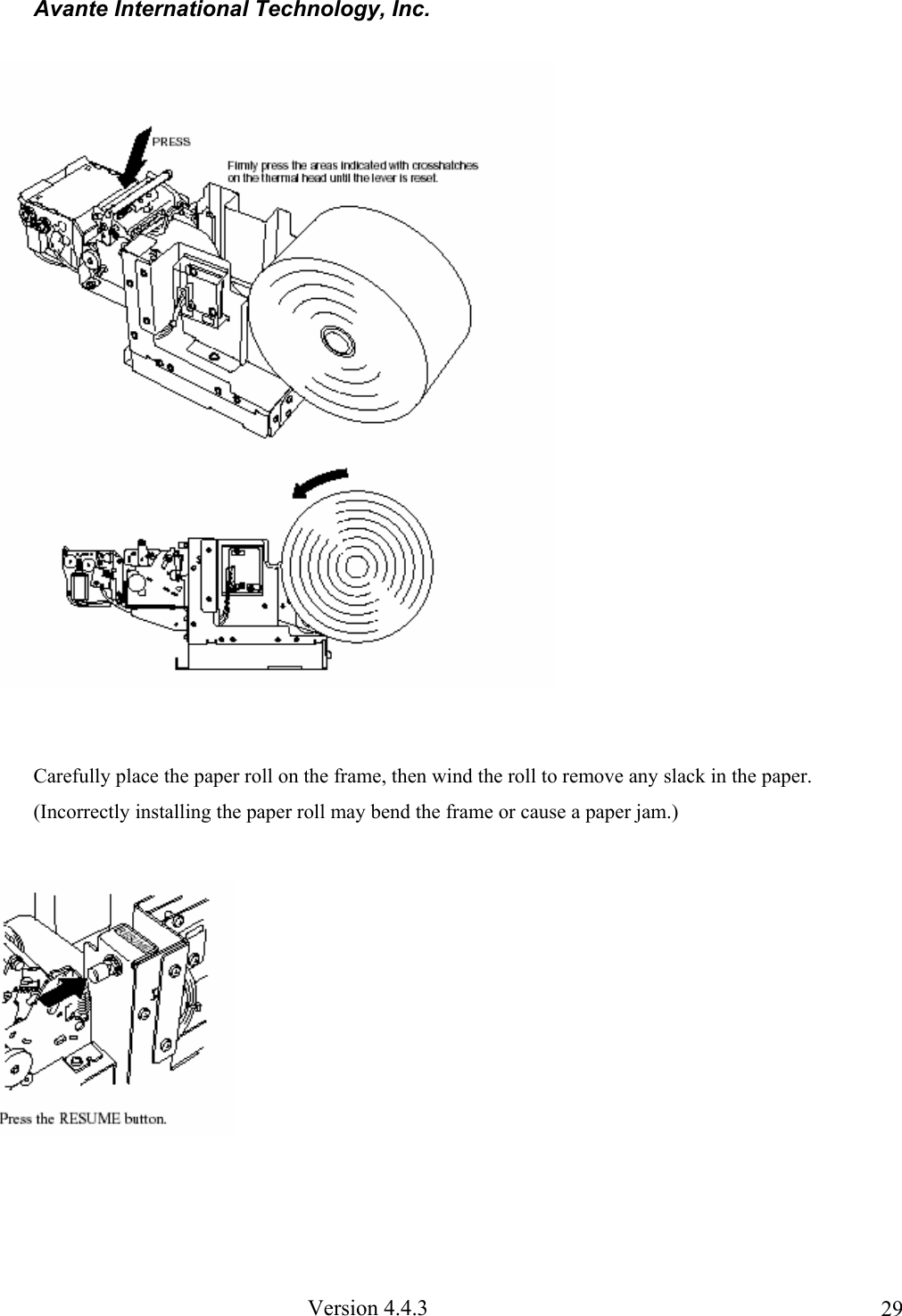 Avante International Technology, Inc.

PRESS

Firmly press the areas indicated with crosshatches on the thermal head until the lever is reset.

Carefully place the paper roll on the frame, then wind the roll to remove any slack in the paper. (Incorrectly installing the paper roll may bend the frame or cause a paper jam.)

Press the RESUME button.

Version 4.4.3

29