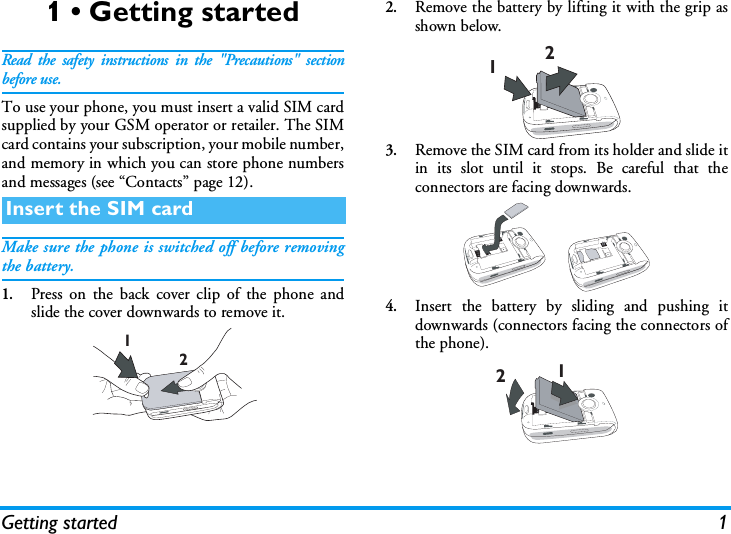 1 • Getting started

Read the safety instructions in the "Precautions" section before use.

To use your phone, you must insert a valid SIM card supplied by your GSM operator or retailer. The SIM card contains your subscription, your mobile number, and memory in which you can store phone numbers and messages (see “Contacts” page 12).

Insert the SIM card

Make sure the phone is switched off before removing the battery.

1. Press on the back cover clip of the phone and slide the cover downwards to remove it.

1

2

2. Remove the battery by lifting it with the grip as shown below.

1

2

3. Remove the SIM card from its holder and slide it in its slot until it stops. Be careful that the connectors are facing downwards.

4. Insert the battery by sliding and pushing it downwards (connectors facing the connectors of the phone).

2

1

Getting started 1