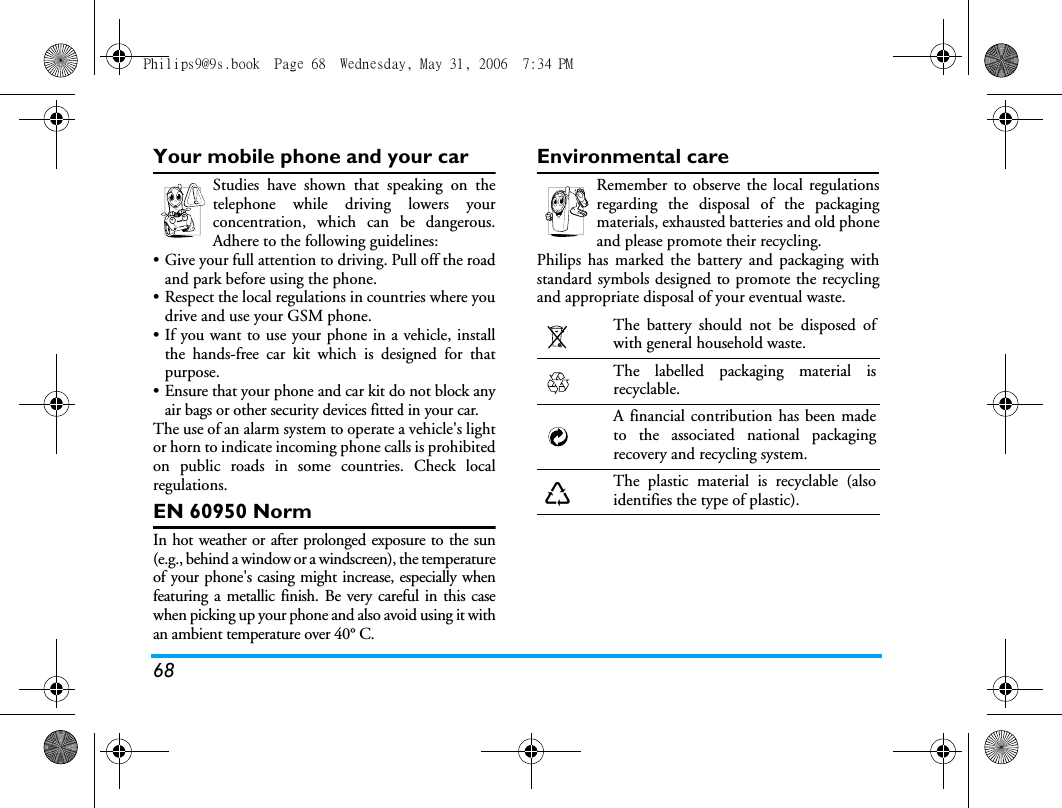 Philips9@9s.book Page 68 Wednesday, May 31, 2006 7:34 PM

Your mobile phone and your car

Studies have shown that speaking on the telephone while driving lowers your concentration, which can be dangerous. Adhere to the following guidelines:

• Give your full attention to driving. Pull off the road and park before using the phone.
• Respect the local regulations in countries where you drive and use your GSM phone.
• If you want to use your phone in a vehicle, install the hands-free car kit which is designed for that purpose.
• Ensure that your phone and car kit do not block any air bags or other security devices fitted in your car.

The use of an alarm system to operate a vehicle's light or horn to indicate incoming phone calls is prohibited on public roads in some countries. Check local regulations.

EN 60950 Norm

In hot weather or after prolonged exposure to the sun (e.g., behind a window or a windscreen), the temperature of your phone's casing might increase, especially when featuring a metallic finish. Be very careful in this case when picking up your phone and also avoid using it with an ambient temperature over 40° C.

Environmental care

Remember to observe the local regulations regarding the disposal of the packaging materials, exhausted batteries and old phone and please promote their recycling.

Philips has marked the battery and packaging with standard symbols designed to promote the recycling and appropriate disposal of your eventual waste.

| | |
|---|---|
| | The battery should not be disposed of with general household waste. |
| | The labelled packaging material is recyclable. |
| | A financial contribution has been made to the associated national packaging recovery and recycling system. |
| | The plastic material is recyclable (also identifies the type of plastic). |

68