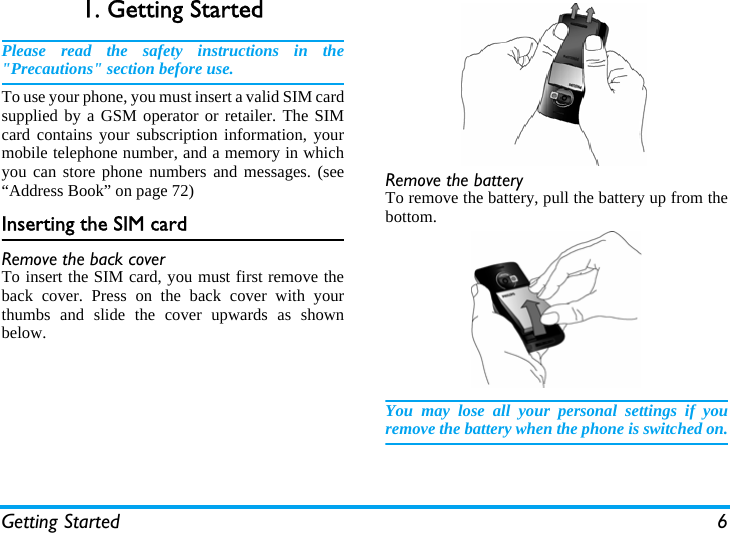 1. Getting Started

Please read the safety instructions in the "Precautions" section before use.

To use your phone, you must insert a valid SIM card supplied by a GSM operator or retailer. The SIM card contains your subscription information, your mobile telephone number, and a memory in which you can store phone numbers and messages. (see “Address Book” on page 72)

Inserting the SIM card

Remove the back cover
To insert the SIM card, you must first remove the back cover. Press on the back cover with your thumbs and slide the cover upwards as shown below.

Remove the battery
To remove the battery, pull the battery up from the bottom.

You may lose all your personal settings if you remove the battery when the phone is switched on.

Getting Started 6