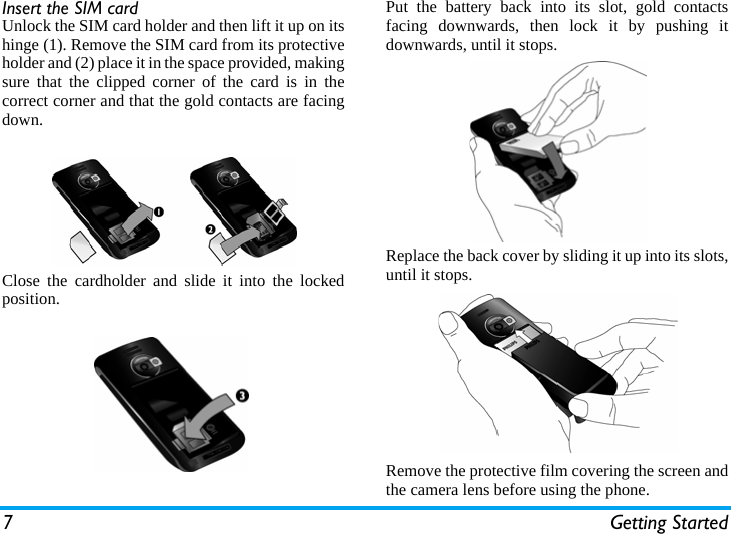 Insert the SIM card
Unlock the SIM card holder and then lift it up on its hinge (1). Remove the SIM card from its protective holder and (2) place it in the space provided, making sure that the clipped corner of the card is in the correct corner and that the gold contacts are facing down.

1

2

Close the cardholder and slide it into the locked position.

3

Put the battery back into its slot, gold contacts facing downwards, then lock it by pushing it downwards, until it stops.

Replace the back cover by sliding it up into its slots, until it stops.

PHILIPS

Remove the protective film covering the screen and the camera lens before using the phone.

7

Getting Started