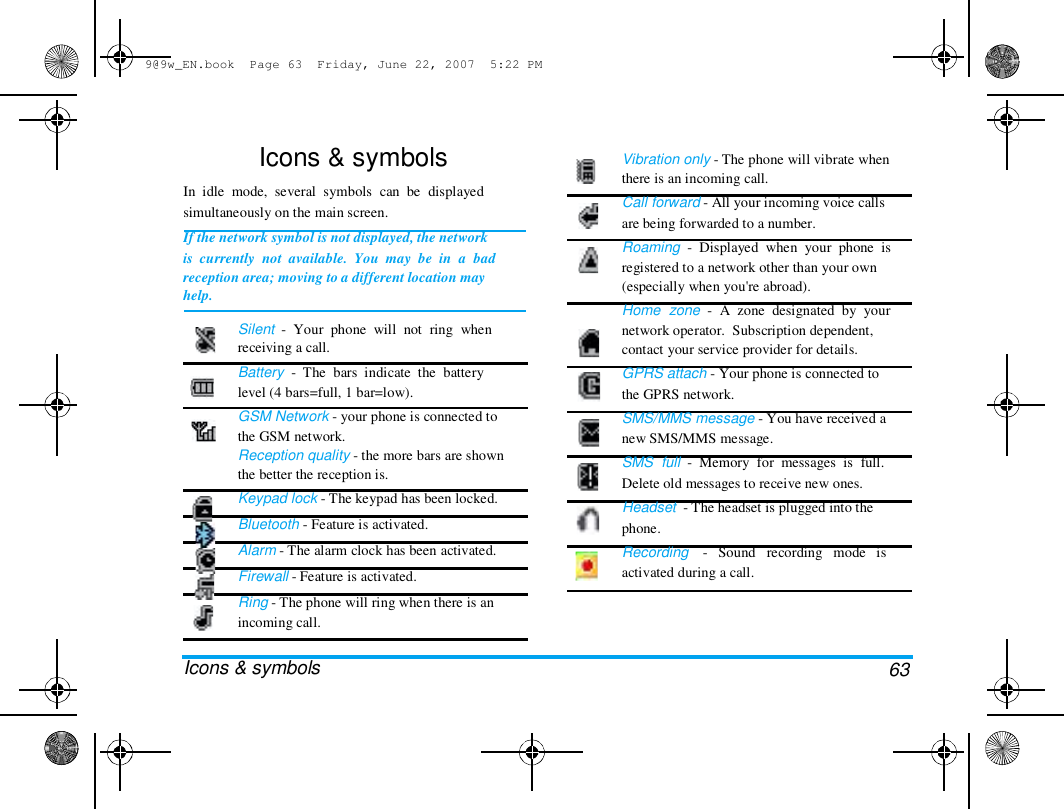 9@9w_EN.book Page 63 Friday, June 22, 2007 5:22 PM

Icons & symbols

In idle mode, several symbols can be displayed simultaneously on the main screen.

If the network symbol is not displayed, the network is currently not available. You may be in a bad reception area; moving to a different location may help.

Silent - Your phone will not ring when receiving a call.

Battery - The bars indicate the battery level (4 bars=full, 1 bar=low).

GSM Network - your phone is connected to the GSM network.
Reception quality - the more bars are shown the better the reception is.

Keypad lock - The keypad has been locked.

Bluetooth - Feature is activated.

Alarm - The alarm clock has been activated.

Firewall - Feature is activated.

Ring - The phone will ring when there is an incoming call.

Vibration only - The phone will vibrate when there is an incoming call.

Call forward - All your incoming voice calls are being forwarded to a number.

Roaming - Displayed when your phone is registered to a network other than your own (especially when you're abroad).

Home zone - A zone designated by your network operator. Subscription dependent, contact your service provider for details.

GPRS attach - Your phone is connected to the GPRS network.

SMS/MMS message - You have received a new SMS/MMS message.

SMS full - Memory for messages is full. Delete old messages to receive new ones.

Headset - The headset is plugged into the phone.

Recording - Sound recording mode is activated during a call.

Icons & symbols 63