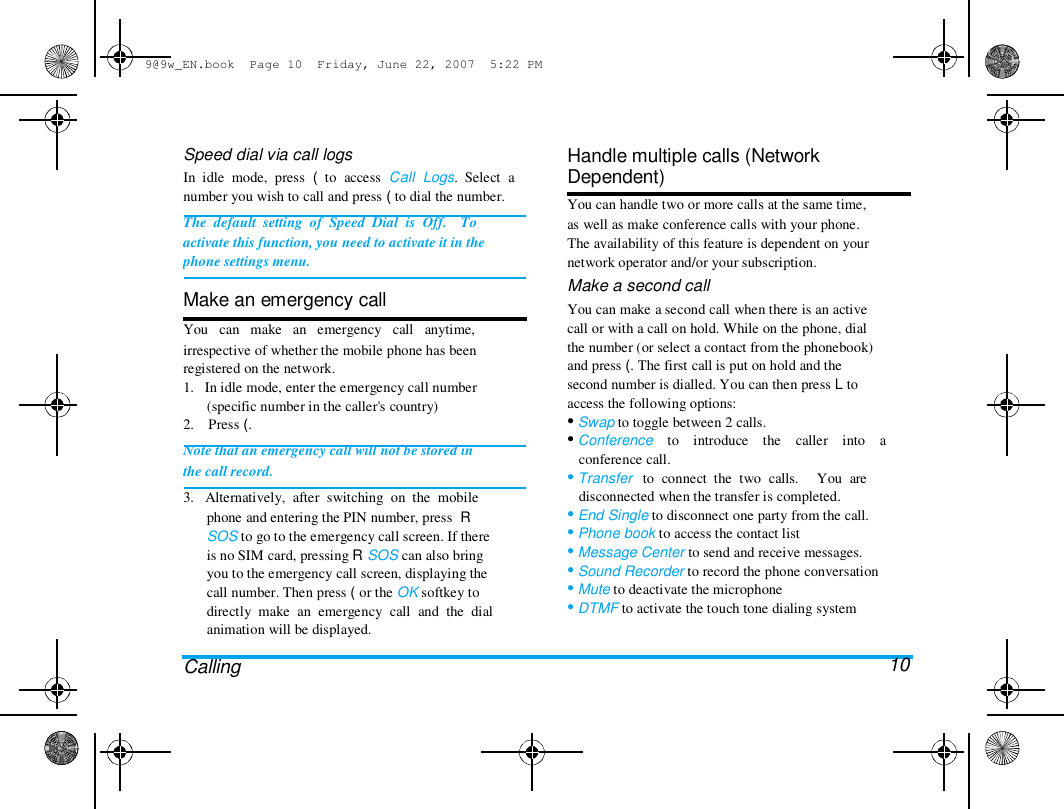 9@9w_EN.book Page 10 Friday, June 22, 2007 5:22 PM

Speed dial via call logs

In idle mode, press ( to access Call Logs. Select a number you wish to call and press ( to dial the number.

The default setting of Speed Dial is Off. To activate this function, you need to activate it in the phone settings menu.

Make an emergency call

You can make an emergency call anytime, irrespective of whether the mobile phone has been registered on the network.

1. In idle mode, enter the emergency call number (specific number in the caller's country)

2. Press (.

Note that an emergency call will not be stored in the call record.

3. Alternatively, after switching on the mobile phone and entering the PIN number, press R SOS to go to the emergency call screen. If there is no SIM card, pressing R SOS can also bring you to the emergency call screen, displaying the call number. Then press ( or the OK softkey to directly make an emergency call and the dial animation will be displayed.

Handle multiple calls (Network Dependent)

You can handle two or more calls at the same time, as well as make conference calls with your phone. The availability of this feature is dependent on your network operator and/or your subscription.

Make a second call

You can make a second call when there is an active call or with a call on hold. While on the phone, dial the number (or select a contact from the phonebook) and press (. The first call is put on hold and the second number is dialled. You can then press L to access the following options:

• Swap to toggle between 2 calls.
• Conference to introduce the caller into a conference call.
• Transfer to connect the two calls. You are disconnected when the transfer is completed.
• End Single to disconnect one party from the call.
• Phone book to access the contact list
• Message Center to send and receive messages.
• Sound Recorder to record the phone conversation
• Mute to deactivate the microphone
• DTMF to activate the touch tone dialing system

Calling 10