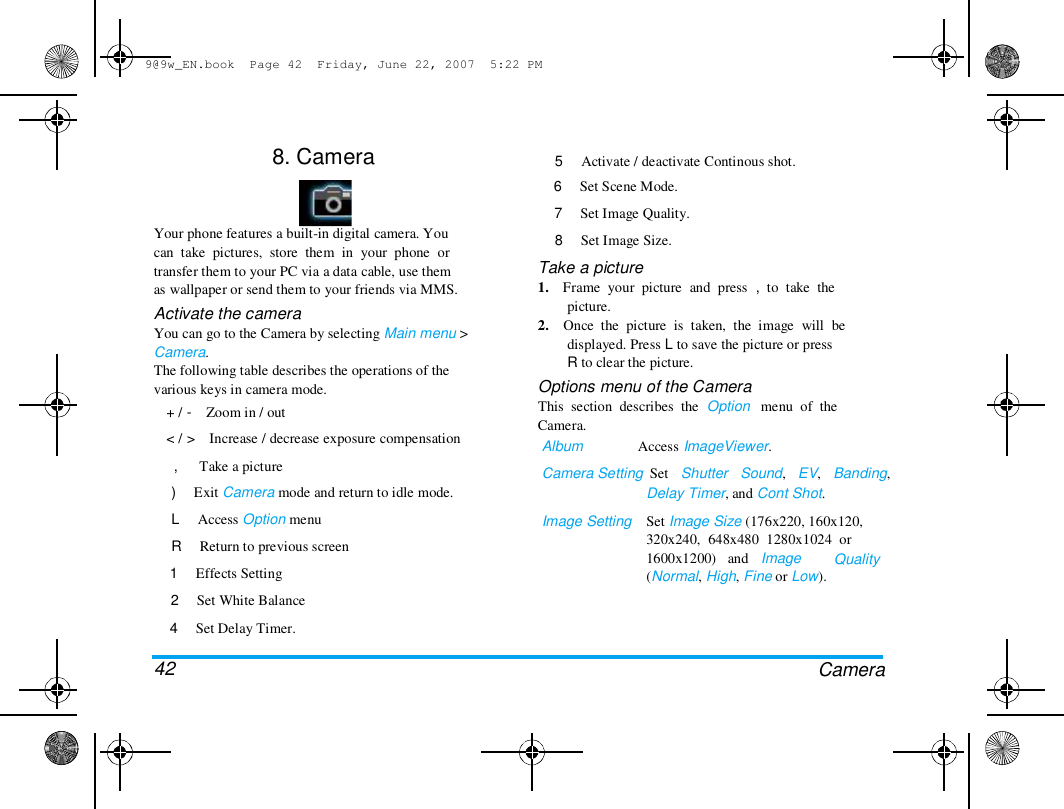 9@9w_EN.book Page 42 Friday, June 22, 2007 5:22 PM

8. Camera

Your phone features a built-in digital camera. You can take pictures, store them in your phone or transfer them to your PC via a data cable, use them as wallpaper or send them to your friends via MMS.

Activate the camera

You can go to the Camera by selecting Main menu > Camera.

The following table describes the operations of the various keys in camera mode.

| | |
|---|---|
| + / - | Zoom in / out |
| < / > | Increase / decrease exposure compensation |
| , | Take a picture |
| ) | Exit Camera mode and return to idle mode. |
| L | Access Option menu |
| R | Return to previous screen |
| 1 | Effects Setting |
| 2 | Set White Balance |
| 4 | Set Delay Timer. |
| 5 | Activate / deactivate Continous shot. |
| 6 | Set Scene Mode. |
| 7 | Set Image Quality. |
| 8 | Set Image Size. |

Take a picture

1. Frame your picture and press , to take the picture.
2. Once the picture is taken, the image will be displayed. Press L to save the picture or press R to clear the picture.

Options menu of the Camera

This section describes the Option menu of the Camera.

| | |
|---|---|
| Album | Access ImageViewer. |
| Camera Setting | Set Shutter Sound, EV, Banding, Delay Timer, and Cont Shot. |
| Image Setting | Set Image Size (176x220, 160x120, 320x240, 648x480 1280x1024 or 1600x1200) and Image Quality (Normal, High, Fine or Low). |

42 Camera