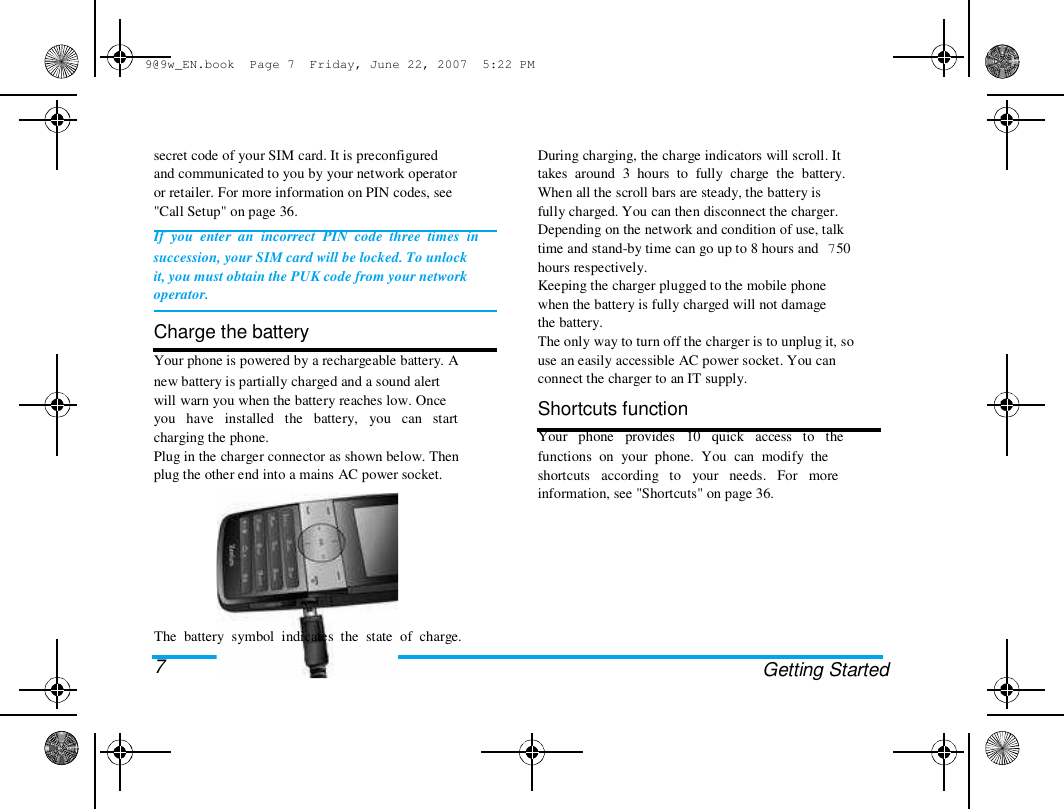 9@9w_EN.book Page 7 Friday, June 22, 2007 5:22 PM

secret code of your SIM card. It is preconfigured and communicated to you by your network operator or retailer. For more information on PIN codes, see "Call Setup" on page 36.

If you enter an incorrect PIN code three times in succession, your SIM card will be locked. To unlock it, you must obtain the PUK code from your network operator.

Charge the battery

Your phone is powered by a rechargeable battery. A new battery is partially charged and a sound alert will warn you when the battery reaches low. Once you have installed the battery, you can start charging the phone.
Plug in the charger connector as shown below. Then plug the other end into a mains AC power socket.

The battery symbol indicates the state of charge.

During charging, the charge indicators will scroll. It takes around 3 hours to fully charge the battery. When all the scroll bars are steady, the battery is fully charged. You can then disconnect the charger.
Depending on the network and condition of use, talk time and stand-by time can go up to 8 hours and 750 hours respectively.
Keeping the charger plugged to the mobile phone when the battery is fully charged will not damage the battery.
The only way to turn off the charger is to unplug it, so use an easily accessible AC power socket. You can connect the charger to an IT supply.

Shortcuts function

Your phone provides 10 quick access to the functions on your phone. You can modify the shortcuts according to your needs. For more information, see "Shortcuts" on page 36.

7 Getting Started