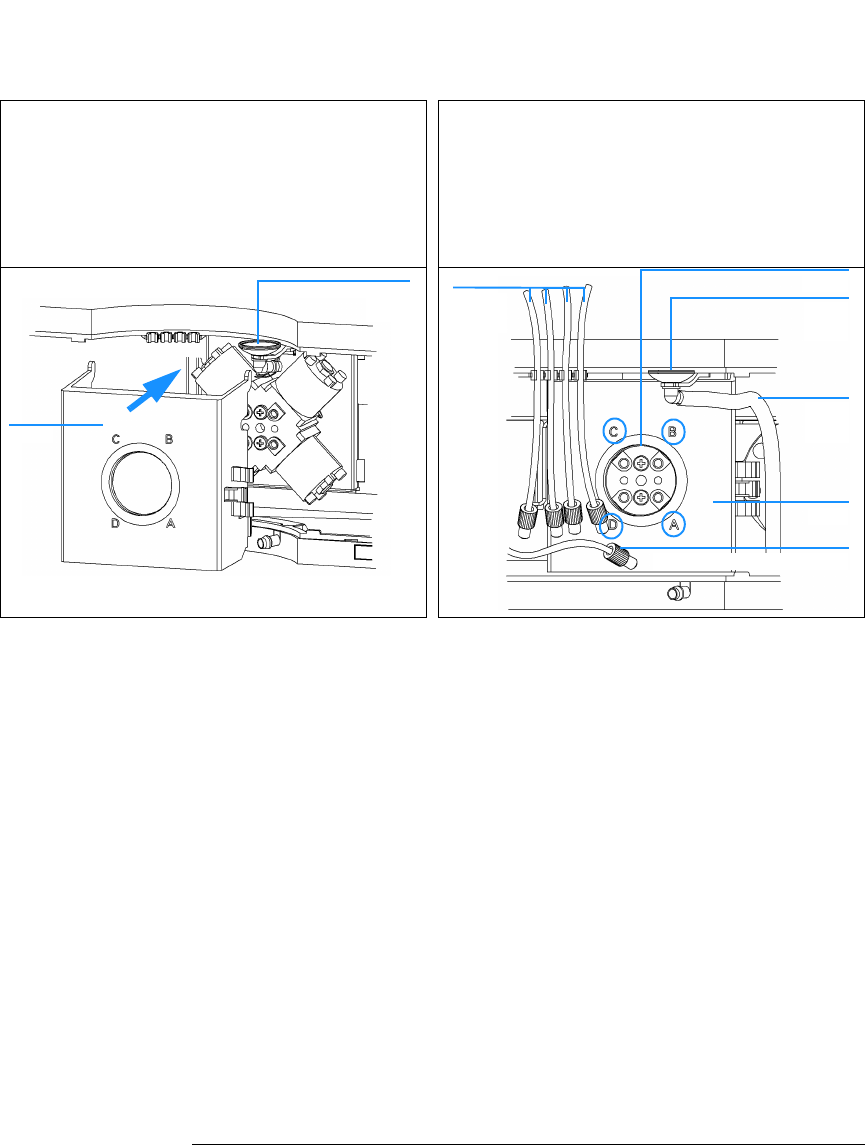 C B
D A

C B
D A