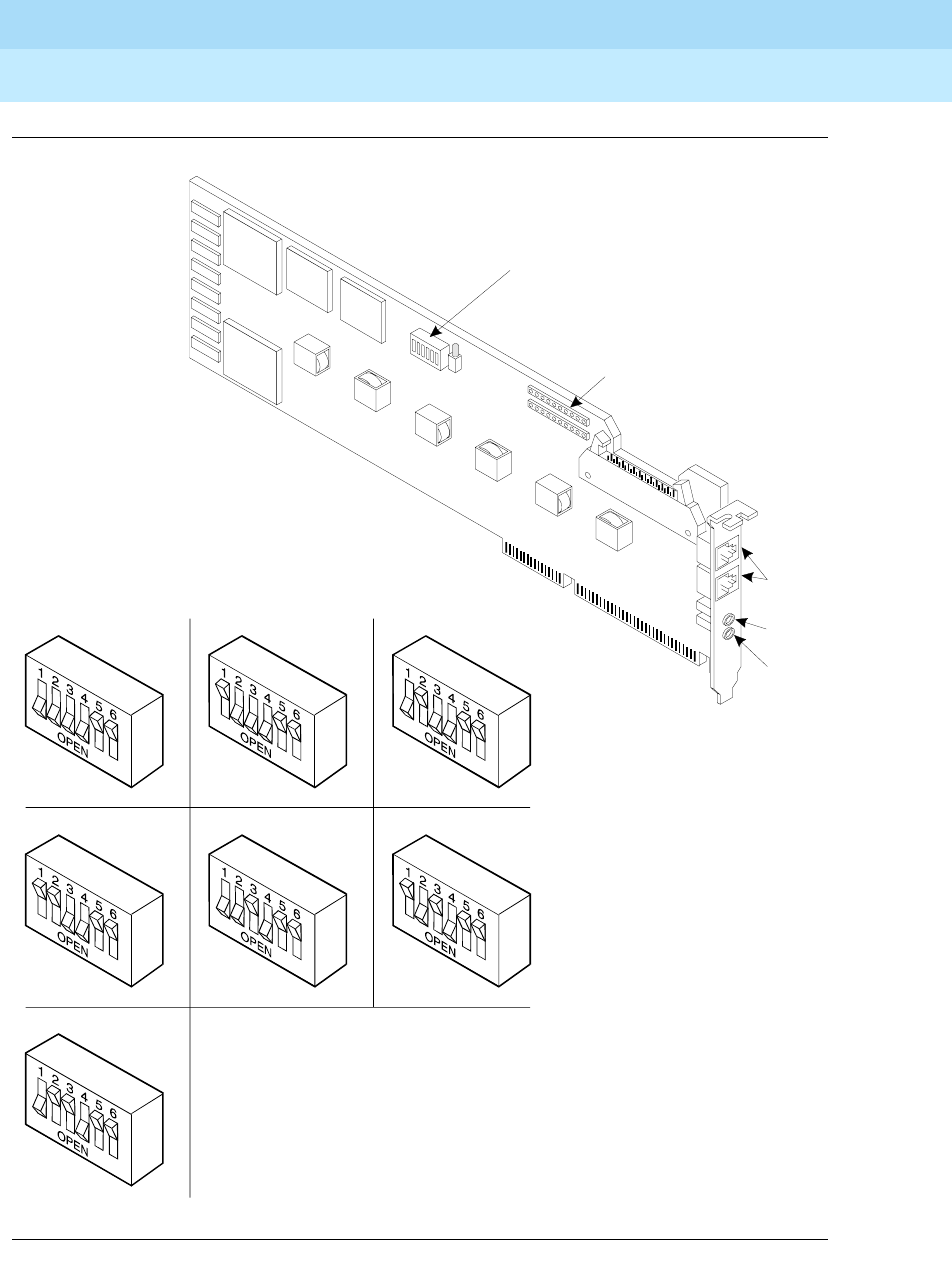 1 2 3 4 5 6
OPEN

1 2 3 4 5 6
OPEN

1 2 3 4 5 6
OPEN

1 2 3 4 5 6
OPEN

1 2 3 4 5 6
OPEN

1 2 3 4 5 6
OPEN

1 2 3 4 5 6
OPEN