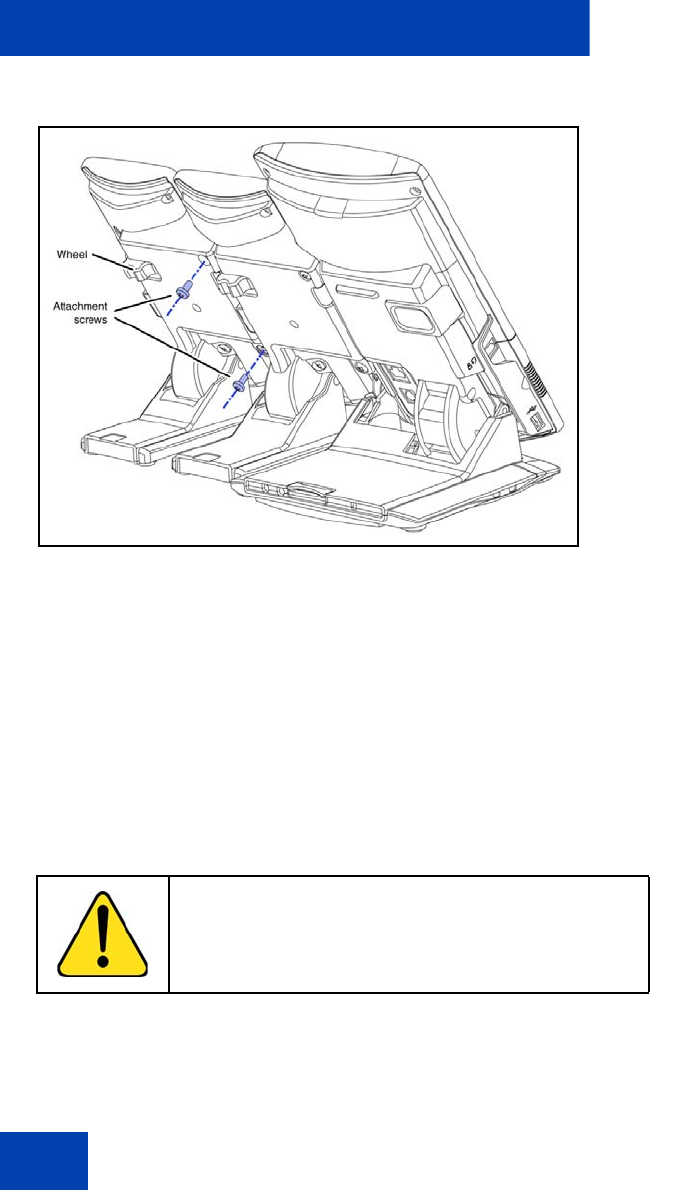 Wheel

Attachment screws