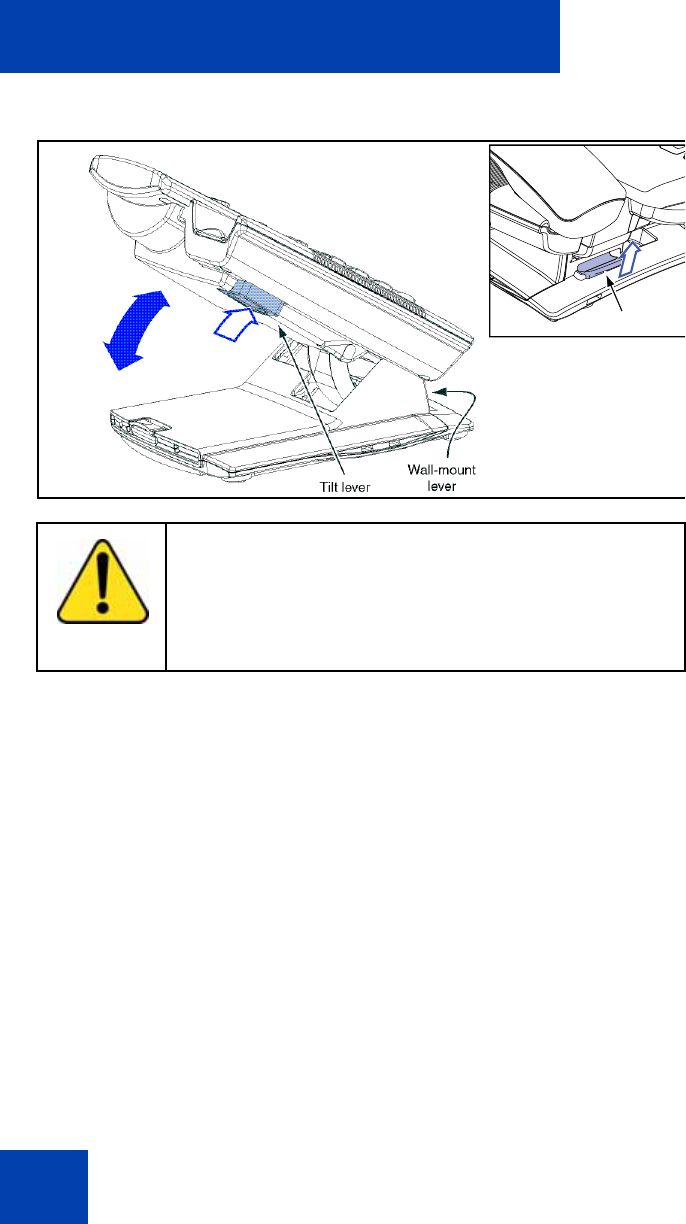 Tilt lever

Wall-mount lever