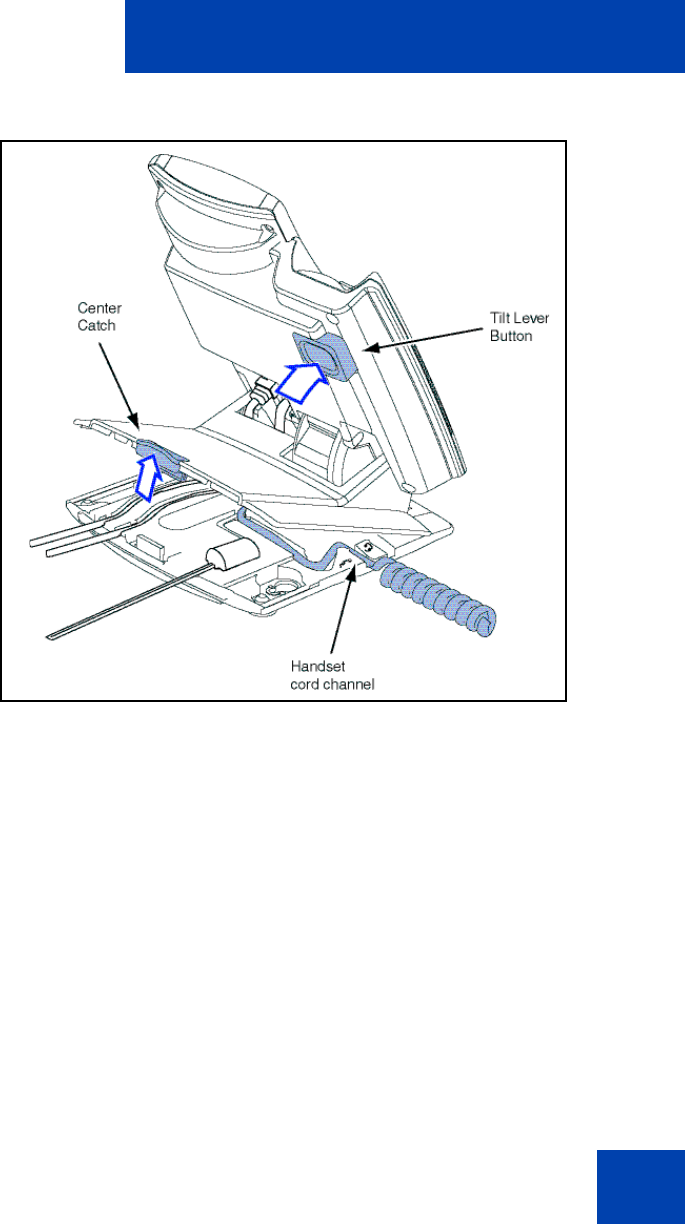 Center Catch

Tilt Lever Button

Handset cord channel