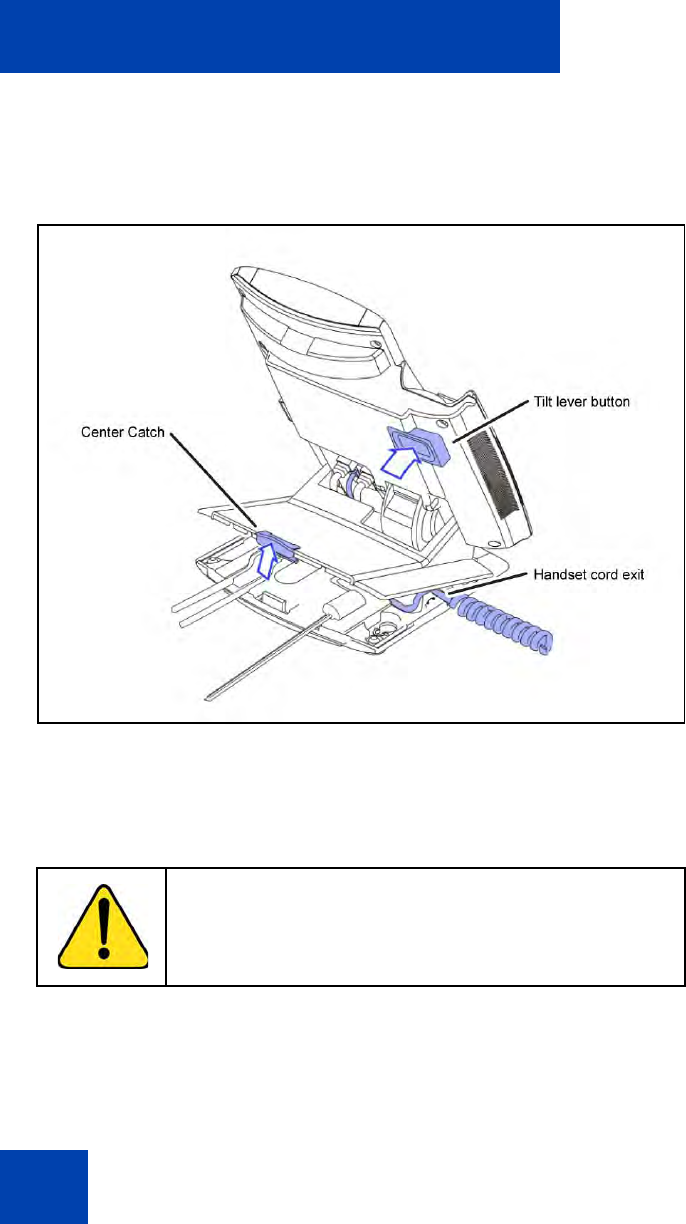 Center Catch

Tilt lever button

Handset cord exit