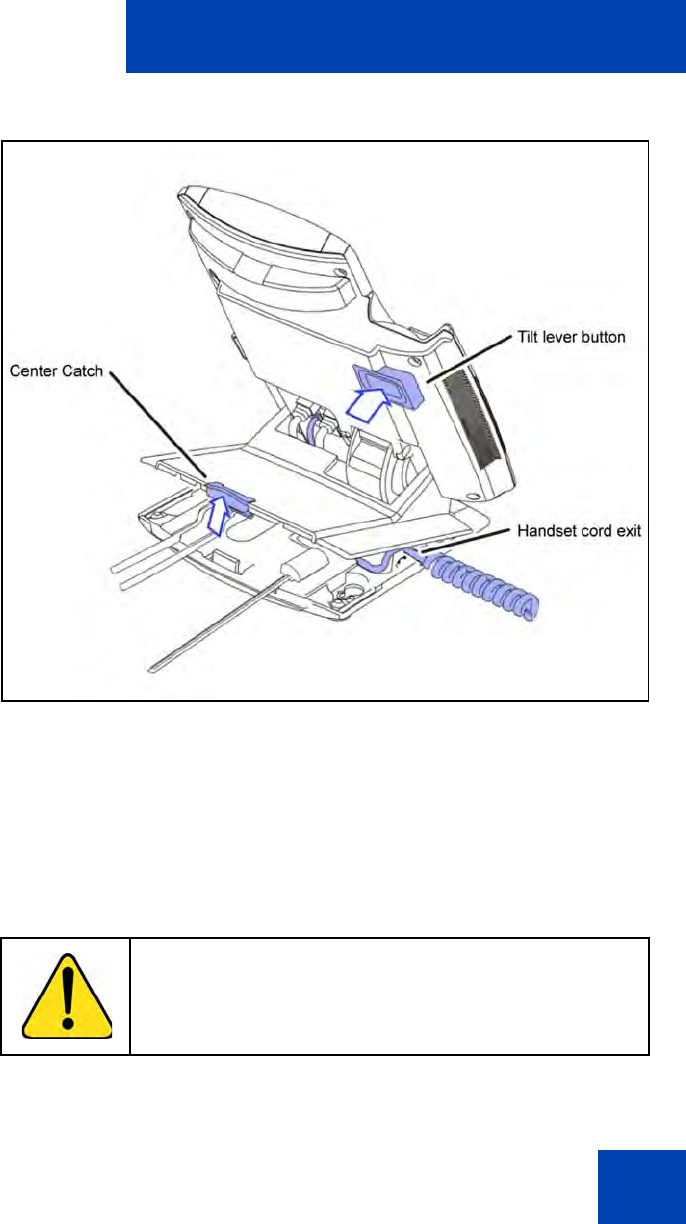 Tilt lever button

Center Catch

Handset cord exit