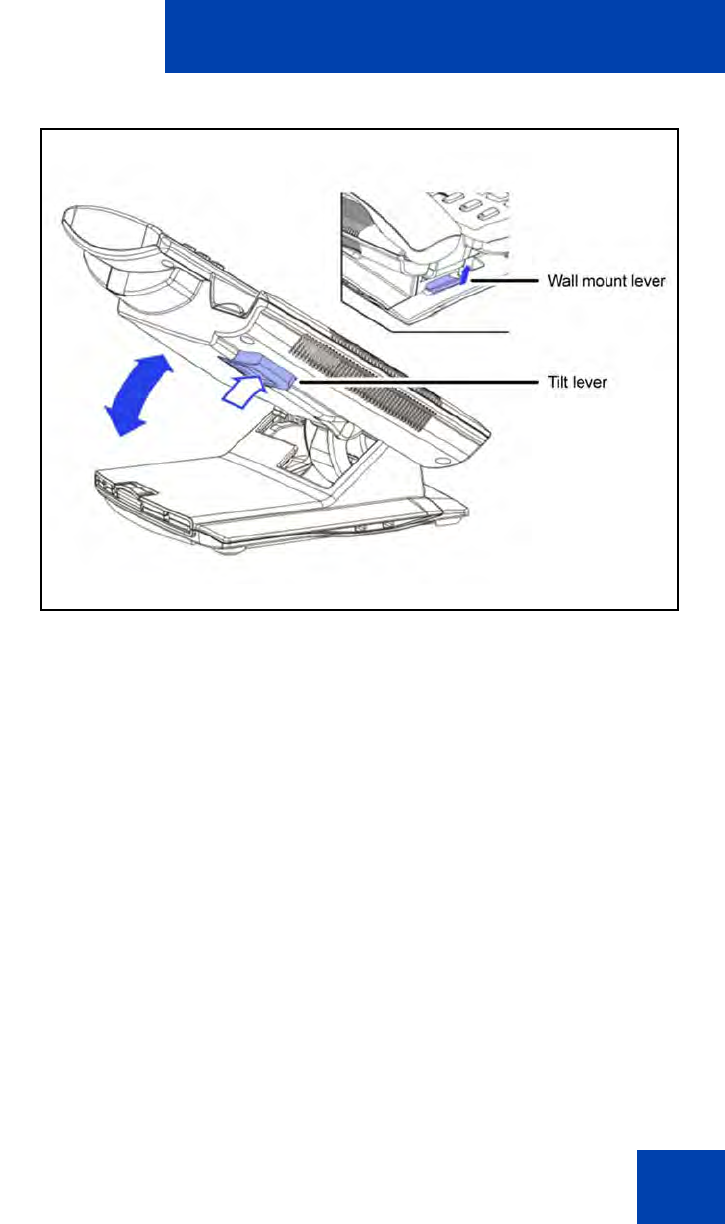 Wall mount lever

Tilt lever