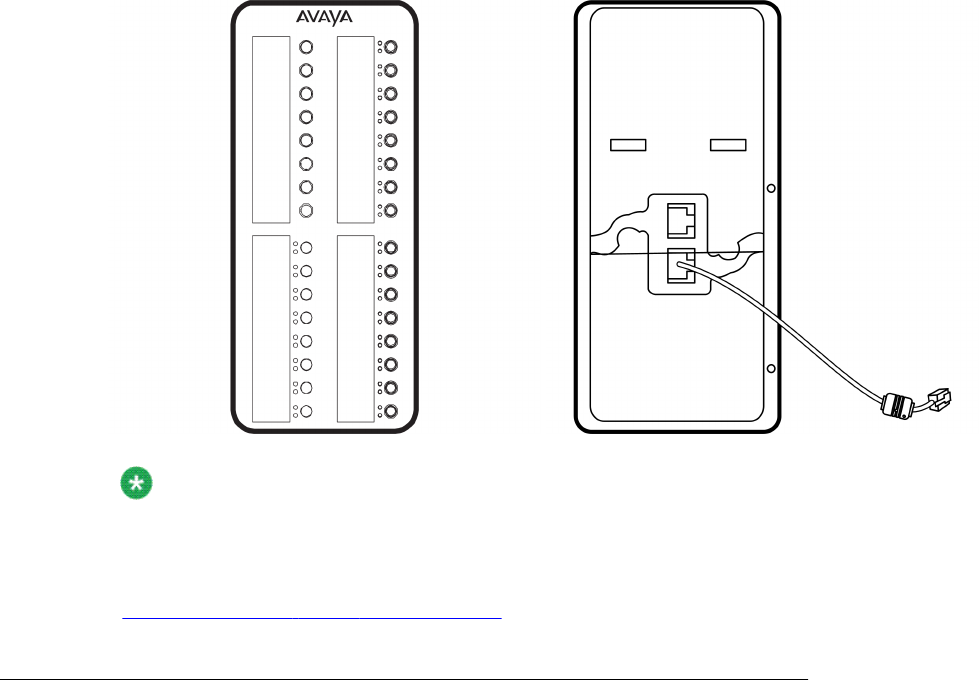 AVAYA