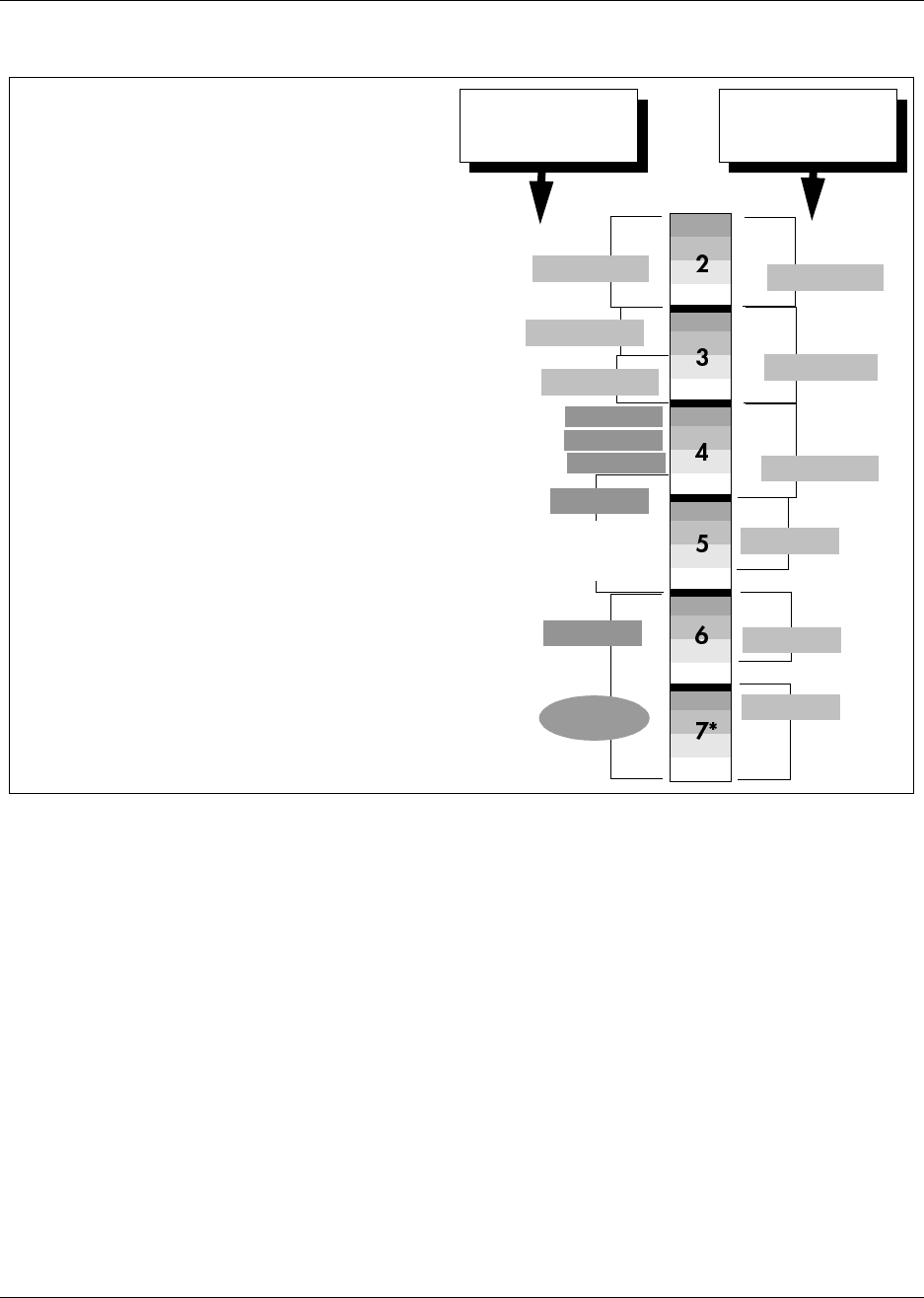 2

3

4

5

6

7*