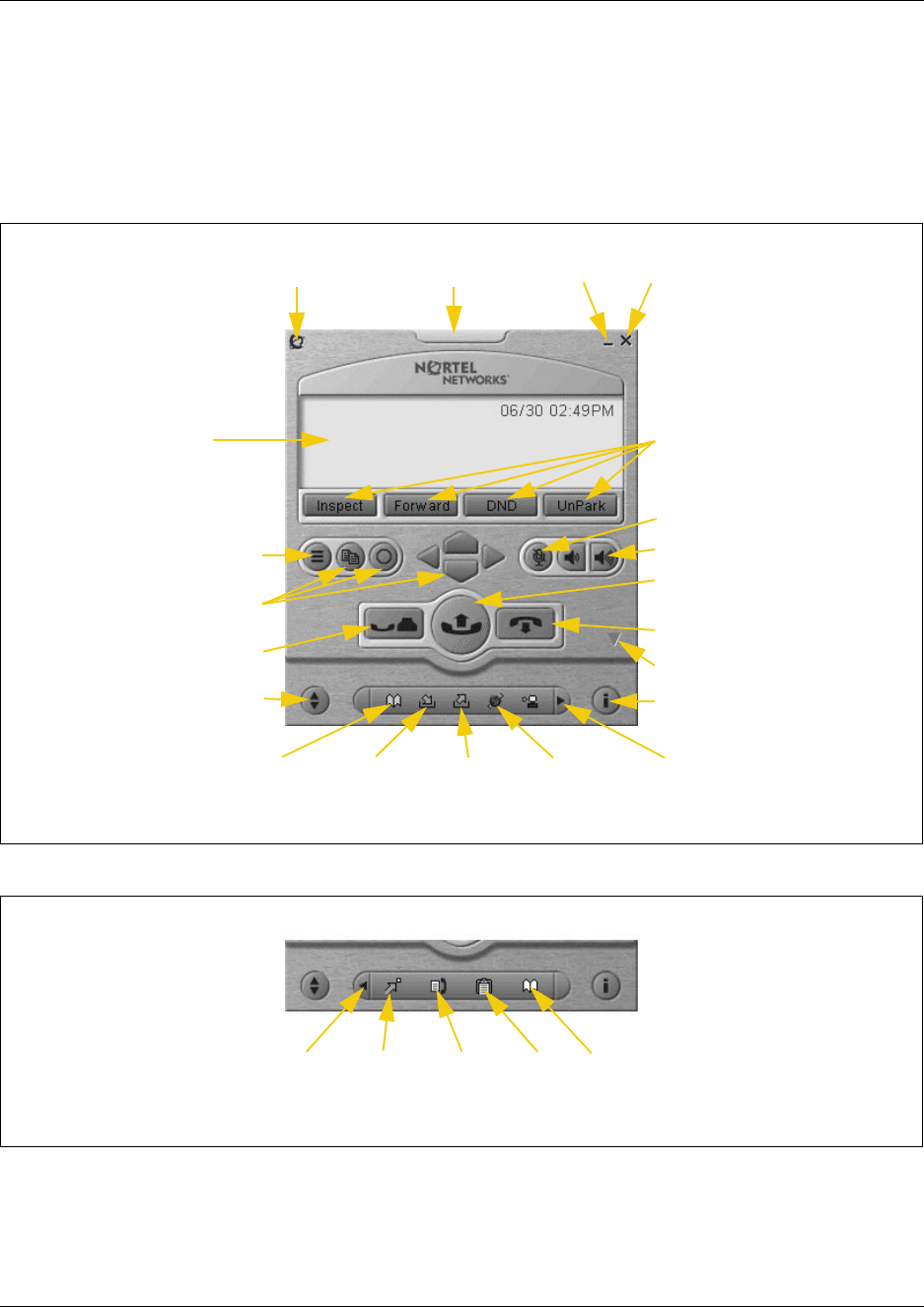 NORTEL NETWORKS

06/30 02:49PM

Inspect

Forward

DND

UnPark