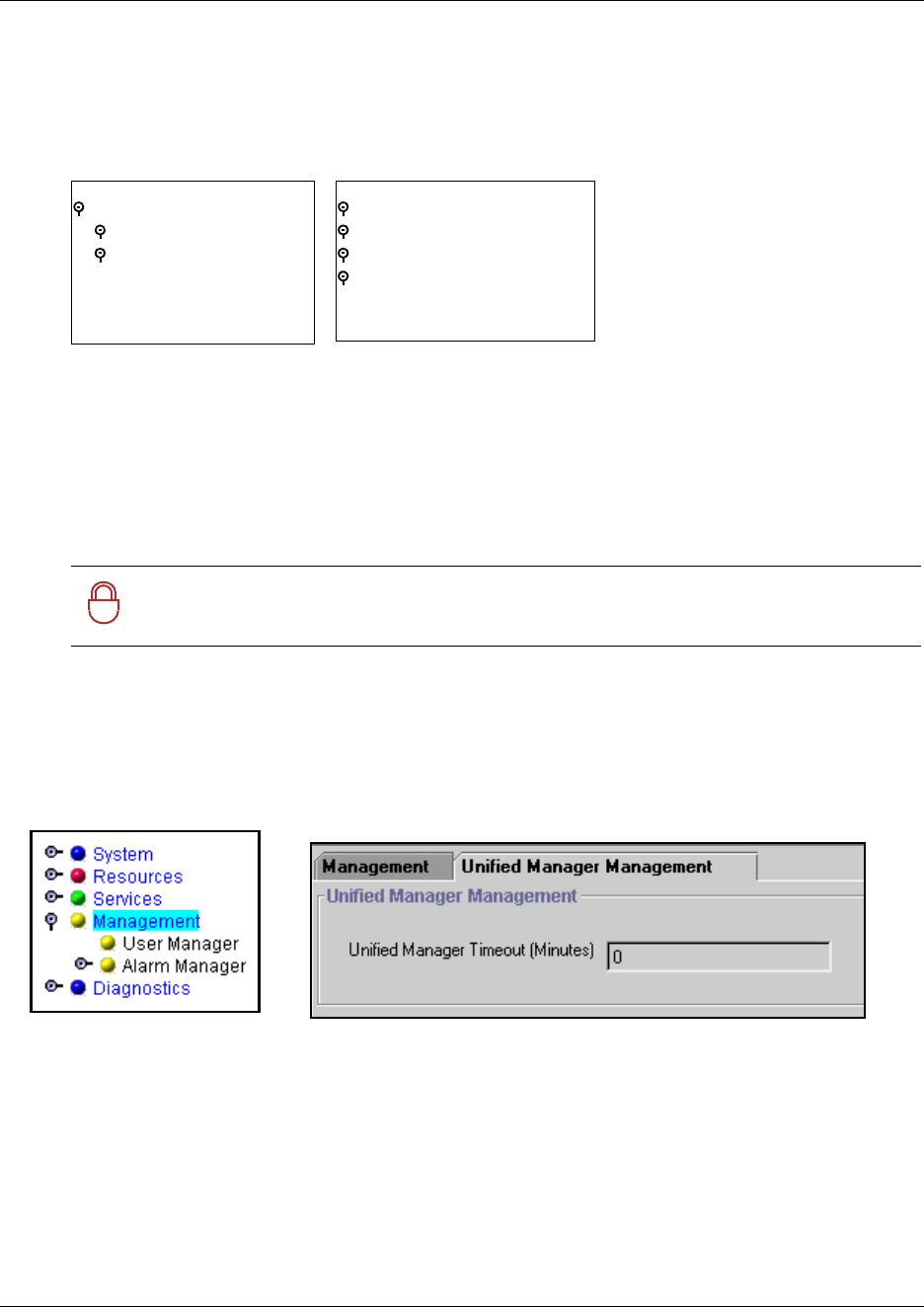 System
Resources
Services
Management
User Manager
Alarm Manager
Diagnostics

Management
Unified Manager Management
Unified Manager Management
Unified Manager Timeout (Minutes)
0