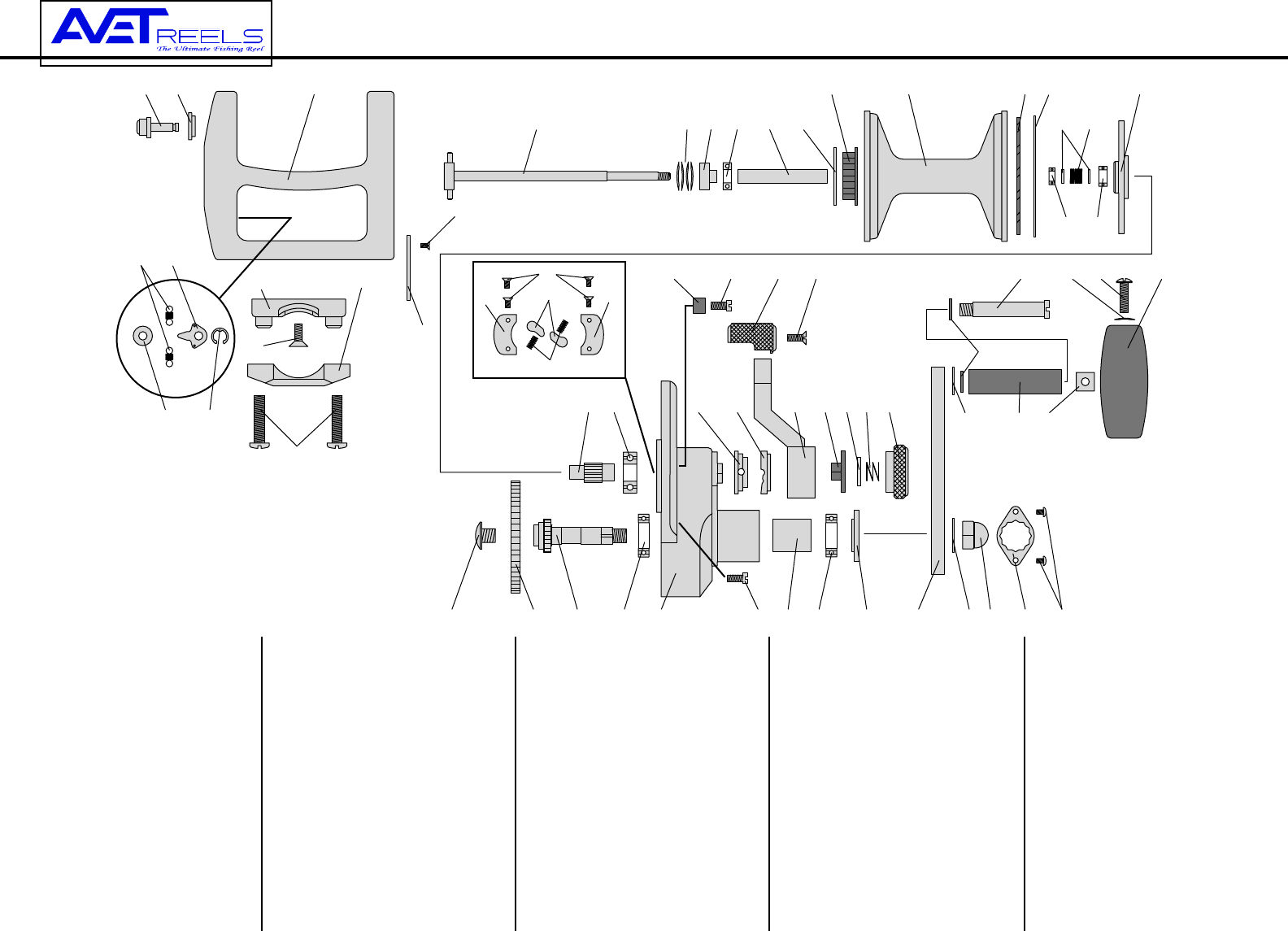 AVET REELS
The Ultimate Fishing Reel