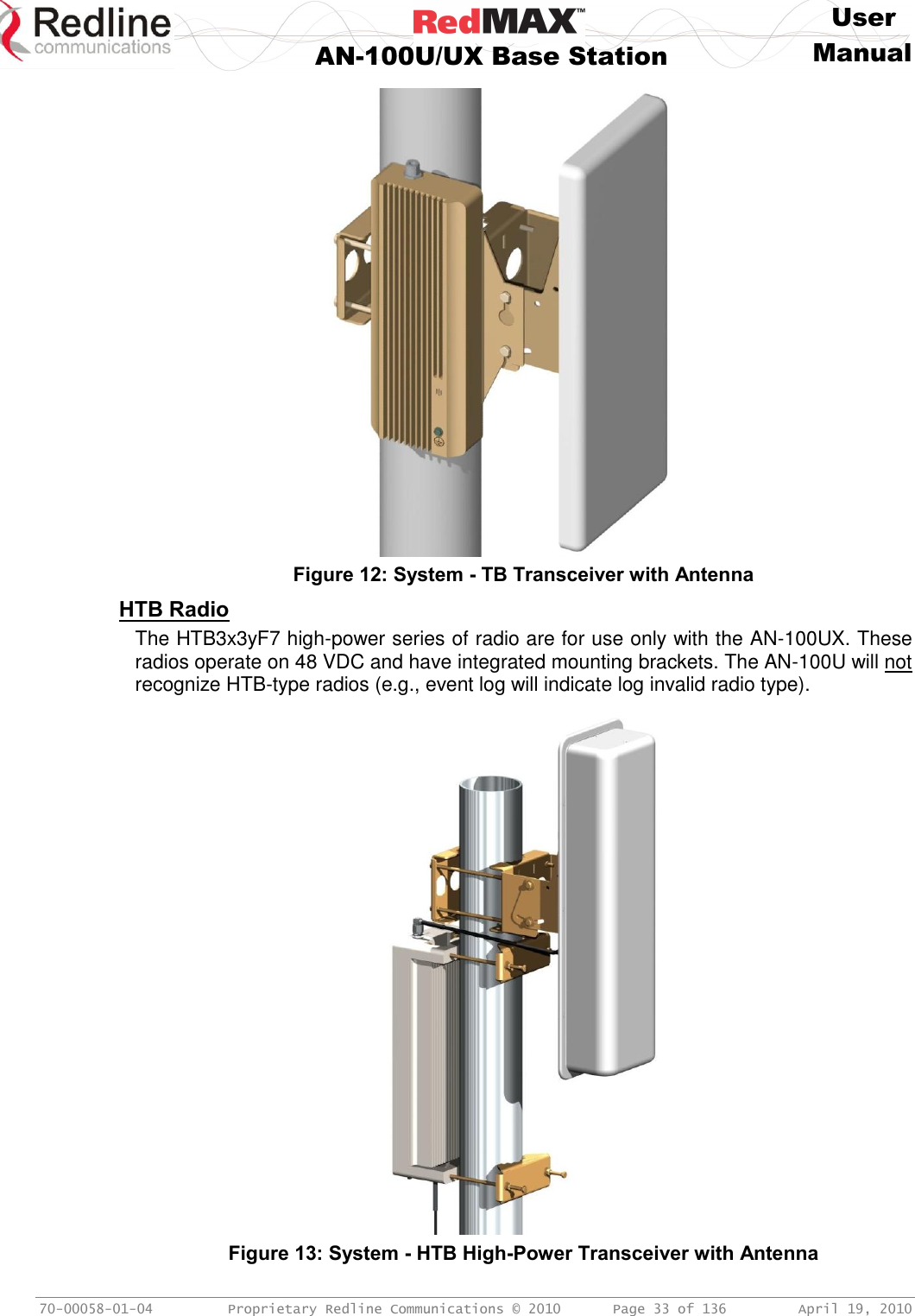 Redline communications

RedMAX™
AN-100U/UX Base Station

User Manual

Figure 12: System - TB Transceiver with Antenna

HTB Radio

The HTB3x3yF7 high-power series of radio are for use only with the AN-100UX. These radios operate on 48 VDC and have integrated mounting brackets. The AN-100U will not recognize HTB-type radios (e.g., event log will indicate log invalid radio type).

Figure 13: System - HTB High-Power Transceiver with Antenna

70-00058-01-04 Proprietary Redline Communications © 2010 Page 33 of 136 April 19, 2010