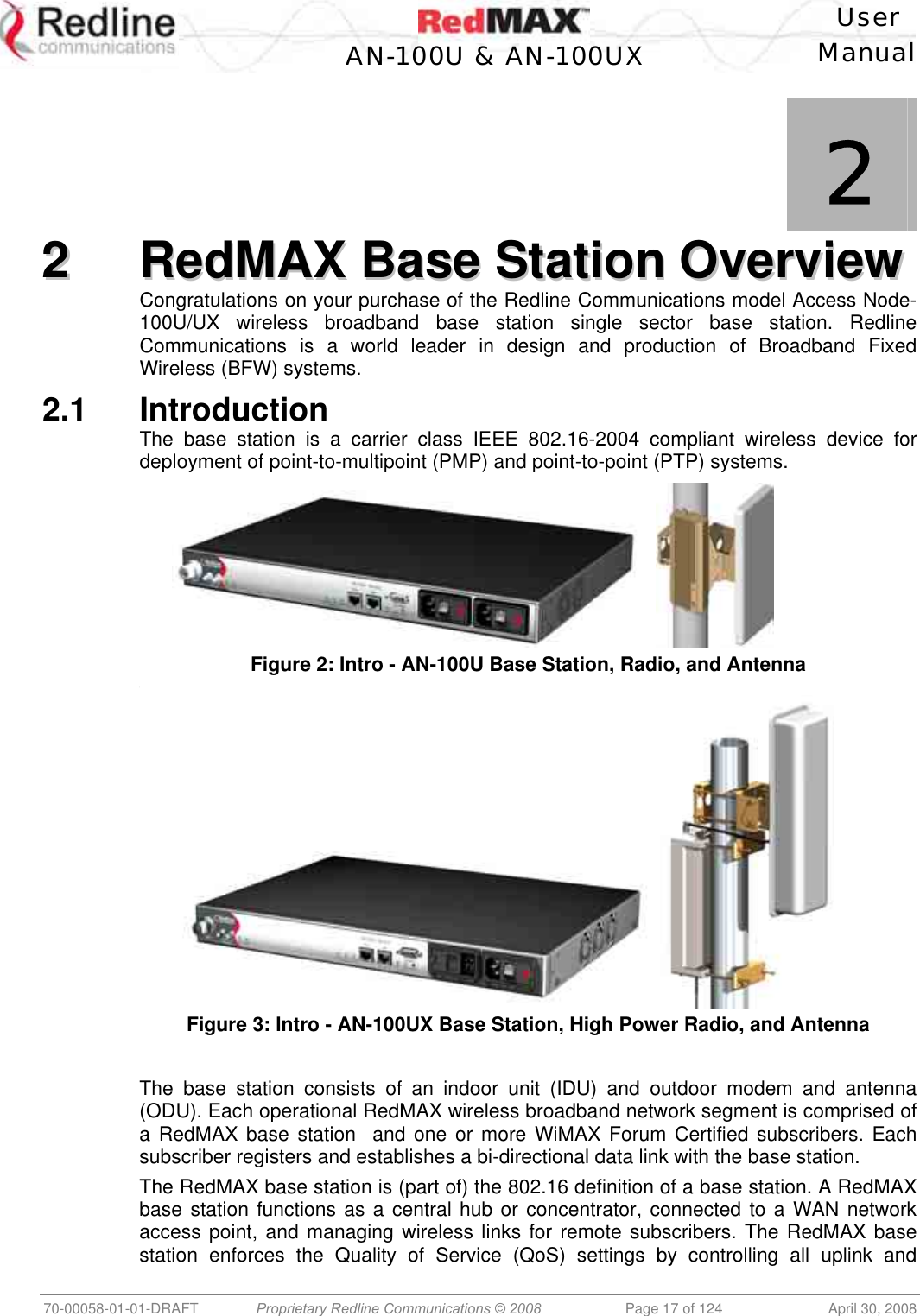 Redline communications

RedMAX™
AN-100U & AN-100UX

User Manual

2

2 RedMAX Base Station Overview

Congratulations on your purchase of the Redline Communications model Access Node-100U/UX wireless broadband base station single sector base station. Redline Communications is a world leader in design and production of Broadband Fixed Wireless (BFW) systems.

2.1 Introduction

The base station is a carrier class IEEE 802.16-2004 compliant wireless device for deployment of point-to-multipoint (PMP) and point-to-point (PTP) systems.

Figure 2: Intro - AN-100U Base Station, Radio, and Antenna

Figure 3: Intro - AN-100UX Base Station, High Power Radio, and Antenna

The base station consists of an indoor unit (IDU) and outdoor modem and antenna (ODU). Each operational RedMAX wireless broadband network segment is comprised of a RedMAX base station and one or more WiMAX Forum Certified subscribers. Each subscriber registers and establishes a bi-directional data link with the base station.

The RedMAX base station is (part of) the 802.16 definition of a base station. A RedMAX base station functions as a central hub or concentrator, connected to a WAN network access point, and managing wireless links for remote subscribers. The RedMAX base station enforces the Quality of Service (QoS) settings by controlling all uplink and

70-00058-01-01-DRAFT Proprietary Redline Communications © 2008 Page 17 of 124 April 30, 2008