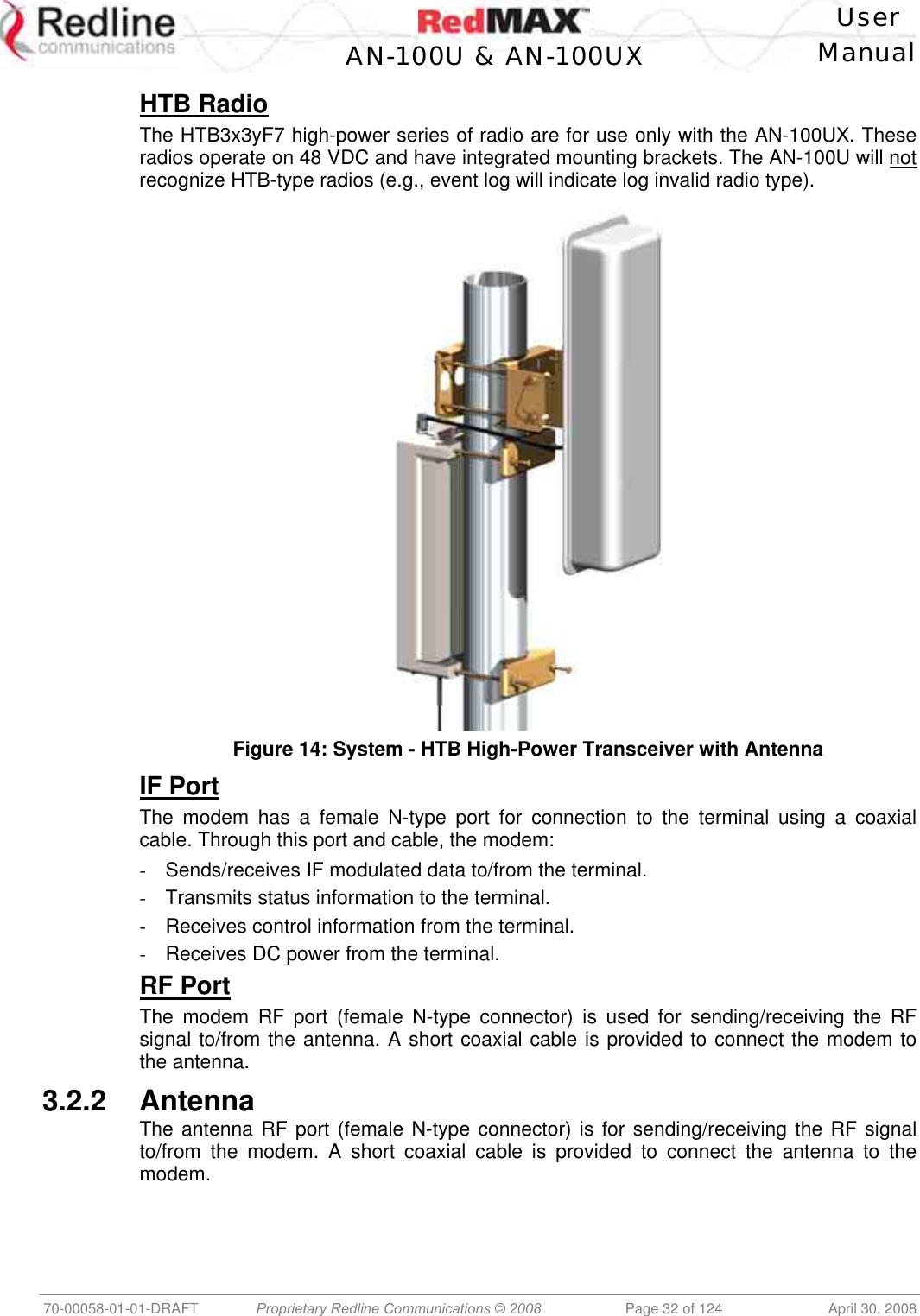 Redline communications

RedMAX™
AN-100U & AN-100UX

User Manual

HTB Radio

The HTB3x3yF7 high-power series of radio are for use only with the AN-100UX. These radios operate on 48 VDC and have integrated mounting brackets. The AN-100U will not recognize HTB-type radios (e.g., event log will indicate log invalid radio type).

Figure 14: System - HTB High-Power Transceiver with Antenna

IF Port

The modem has a female N-type port for connection to the terminal using a coaxial cable. Through this port and cable, the modem:

- Sends/receives IF modulated data to/from the terminal.
- Transmits status information to the terminal.
- Receives control information from the terminal.
- Receives DC power from the terminal.

RF Port

The modem RF port (female N-type connector) is used for sending/receiving the RF signal to/from the antenna. A short coaxial cable is provided to connect the modem to the antenna.

3.2.2 Antenna

The antenna RF port (female N-type connector) is for sending/receiving the RF signal to/from the modem. A short coaxial cable is provided to connect the antenna to the modem.

70-00058-01-01-DRAFT Proprietary Redline Communications © 2008 Page 32 of 124 April 30, 2008