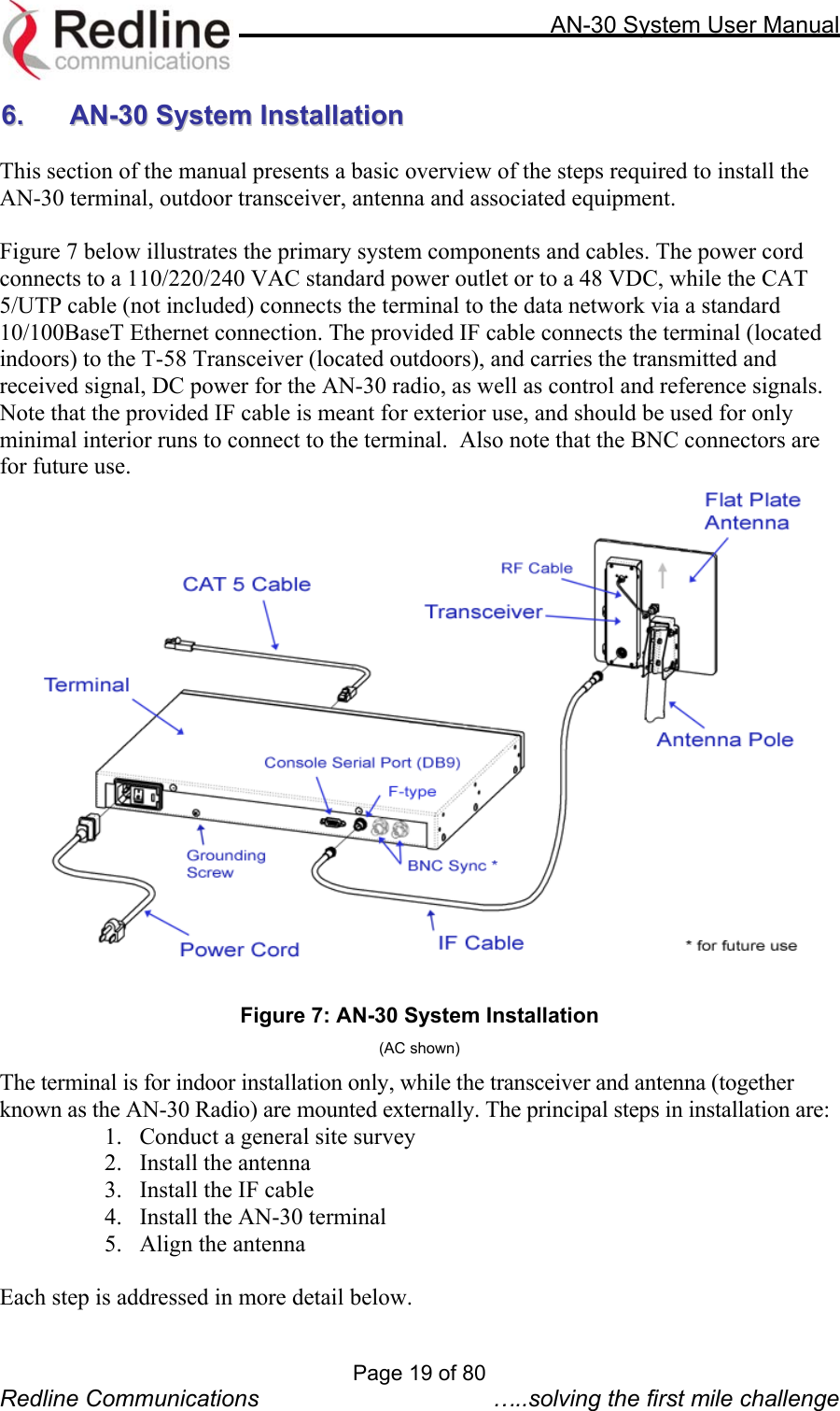 Redline communications

AN-30 System User Manual

6. AN-30 System Installation

This section of the manual presents a basic overview of the steps required to install the AN-30 terminal, outdoor transceiver, antenna and associated equipment.

Figure 7 below illustrates the primary system components and cables. The power cord connects to a 110/220/240 VAC standard power outlet or to a 48 VDC, while the CAT 5/UTP cable (not included) connects the terminal to the data network via a standard 10/100BaseT Ethernet connection. The provided IF cable connects the terminal (located indoors) to the T-58 Transceiver (located outdoors), and carries the transmitted and received signal, DC power for the AN-30 radio, as well as control and reference signals. Note that the provided IF cable is meant for exterior use, and should be used for only minimal interior runs to connect to the terminal. Also note that the BNC connectors are for future use.

Flat Plate Antenna

RF Cable

CAT 5 Cable

Transceiver

Terminal

Antenna Pole

Console Serial Port (DB9)

F-type

Grounding Screw

BNC Sync *

Power Cord

IF Cable

* for future use

Figure 7: AN-30 System Installation

(AC shown)

The terminal is for indoor installation only, while the transceiver and antenna (together known as the AN-30 Radio) are mounted externally. The principal steps in installation are:
1. Conduct a general site survey
2. Install the antenna
3. Install the IF cable
4. Install the AN-30 terminal
5. Align the antenna

Each step is addressed in more detail below.

Page 19 of 80

Redline Communications …..solving the first mile challenge